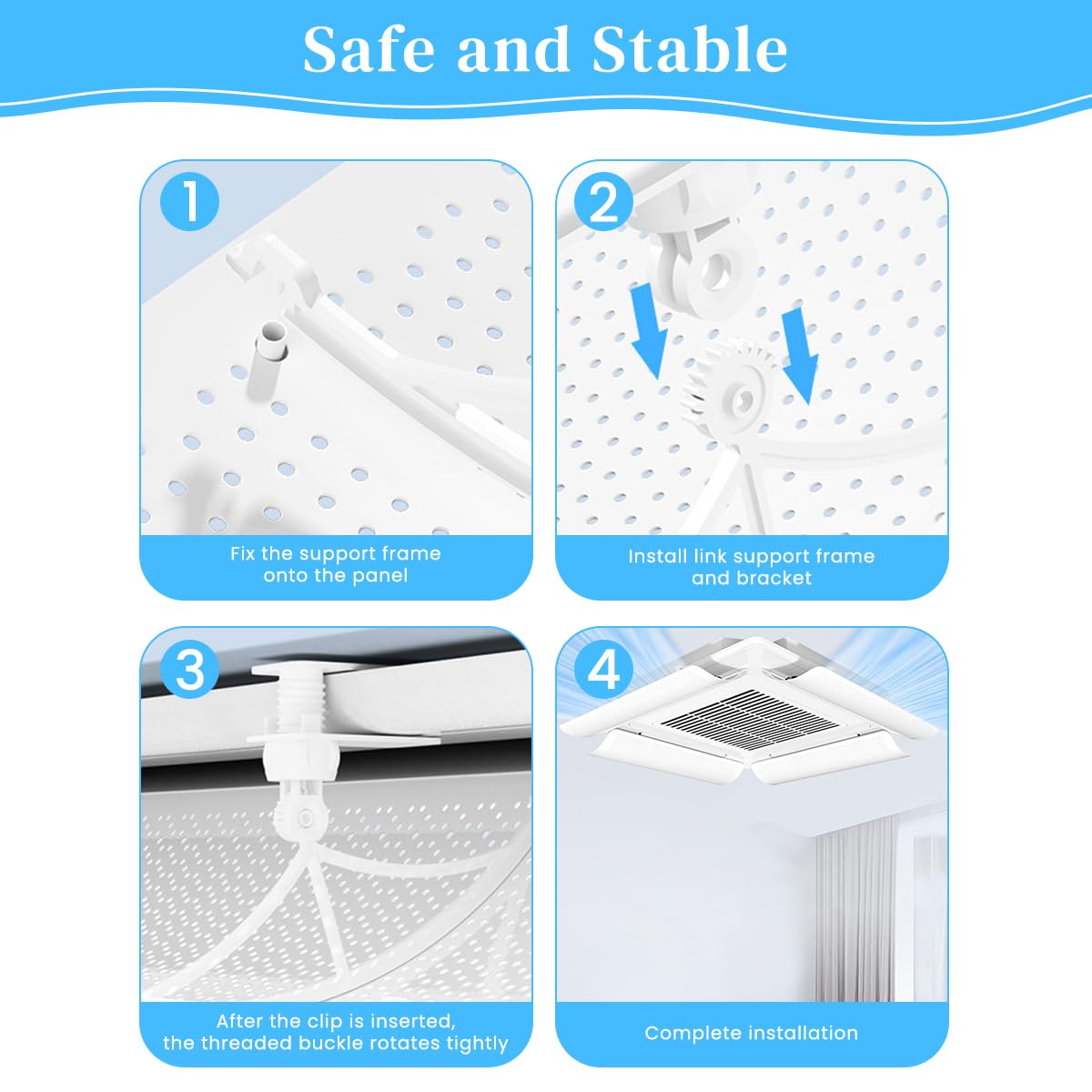 Safe and Stable

1

Fix the support frame onto the panel

2

Install link support frame and bracket

3

After the clip is inserted, the threaded buckle rotates tightly

4

Complete installation