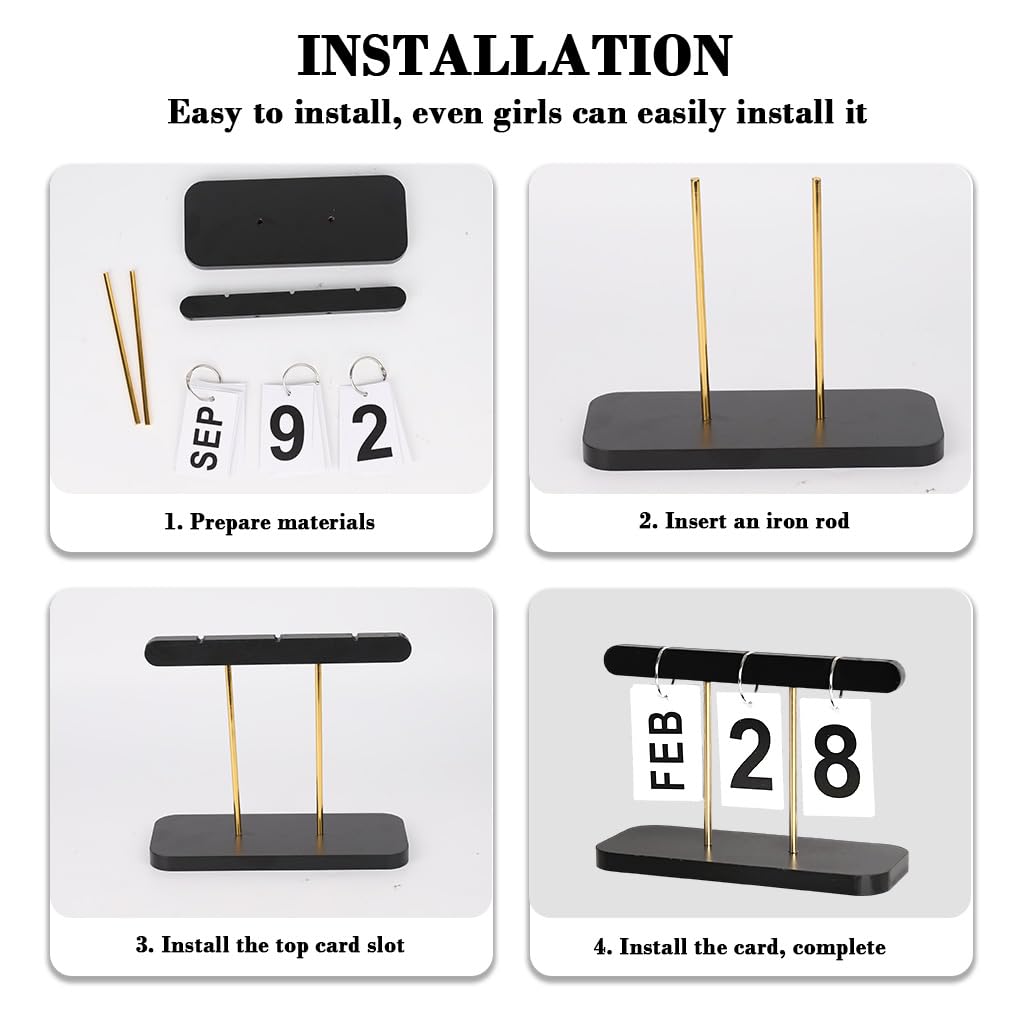 INSTALLATION

Easy to install, even girls can easily install it

SEP 9 2

1. Prepare materials

2. Insert an iron rod

3. Install the top card slot

FEB 2 8

4. Install the card, complete