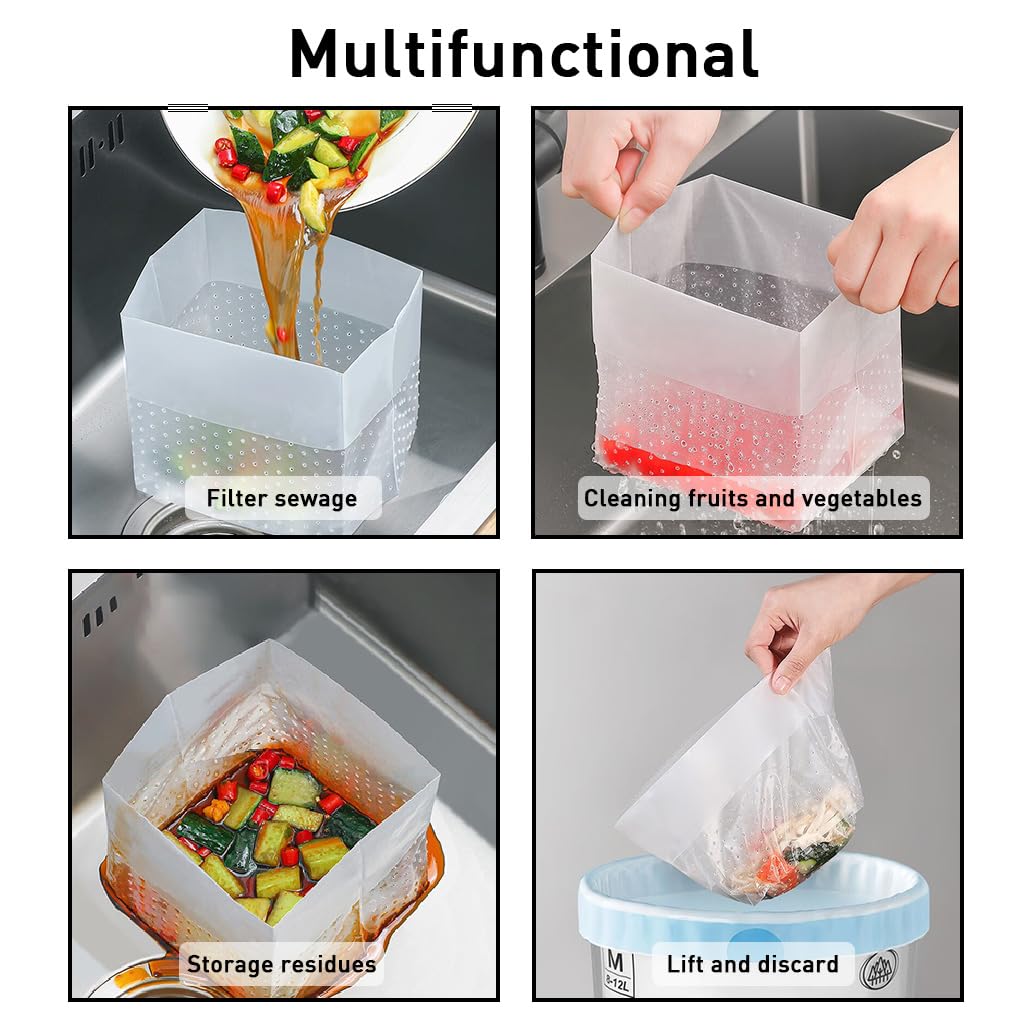 Multifunctional

Filter sewage

Cleaning fruits and vegetables

Storage residues

Lift and discard

M
8-12L