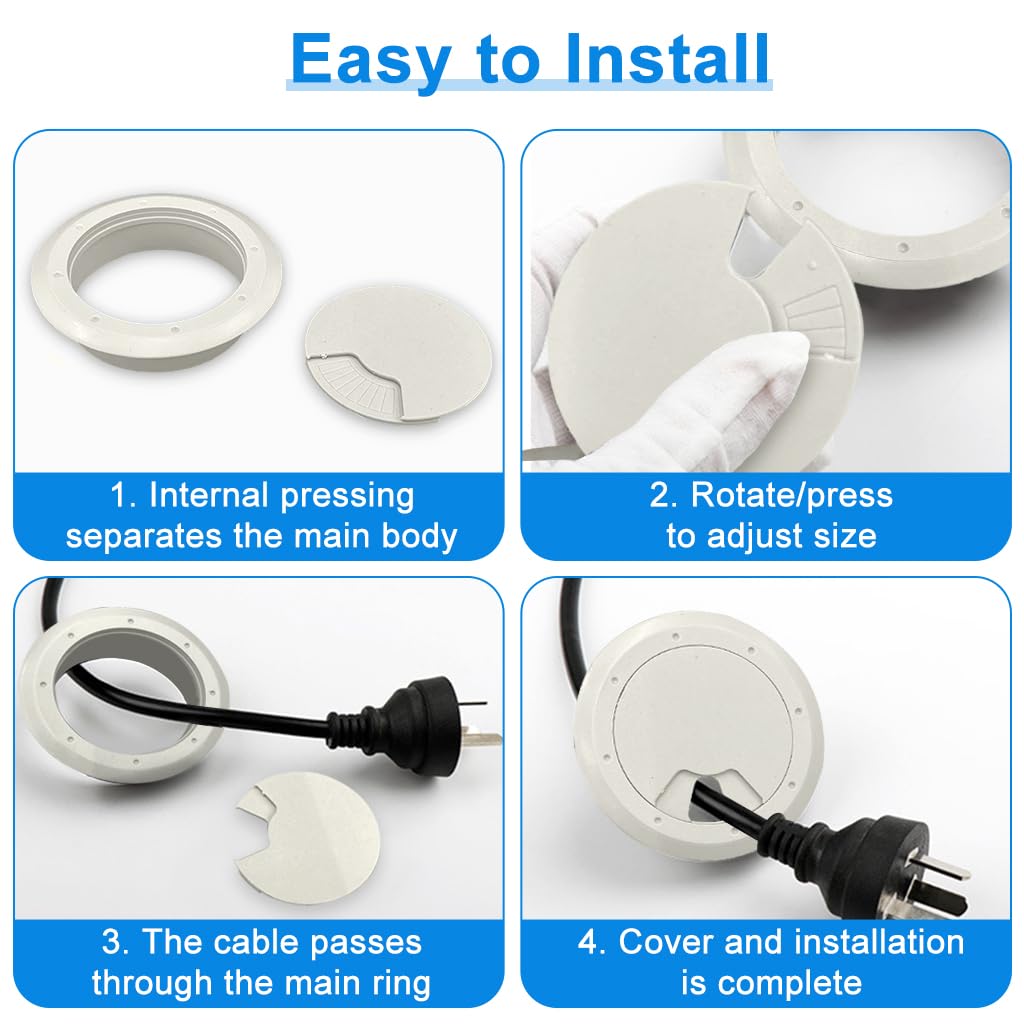 Easy to Install

1. Internal pressing separates the main body

2. Rotate/press to adjust size

3. The cable passes through the main ring

4. Cover and installation is complete