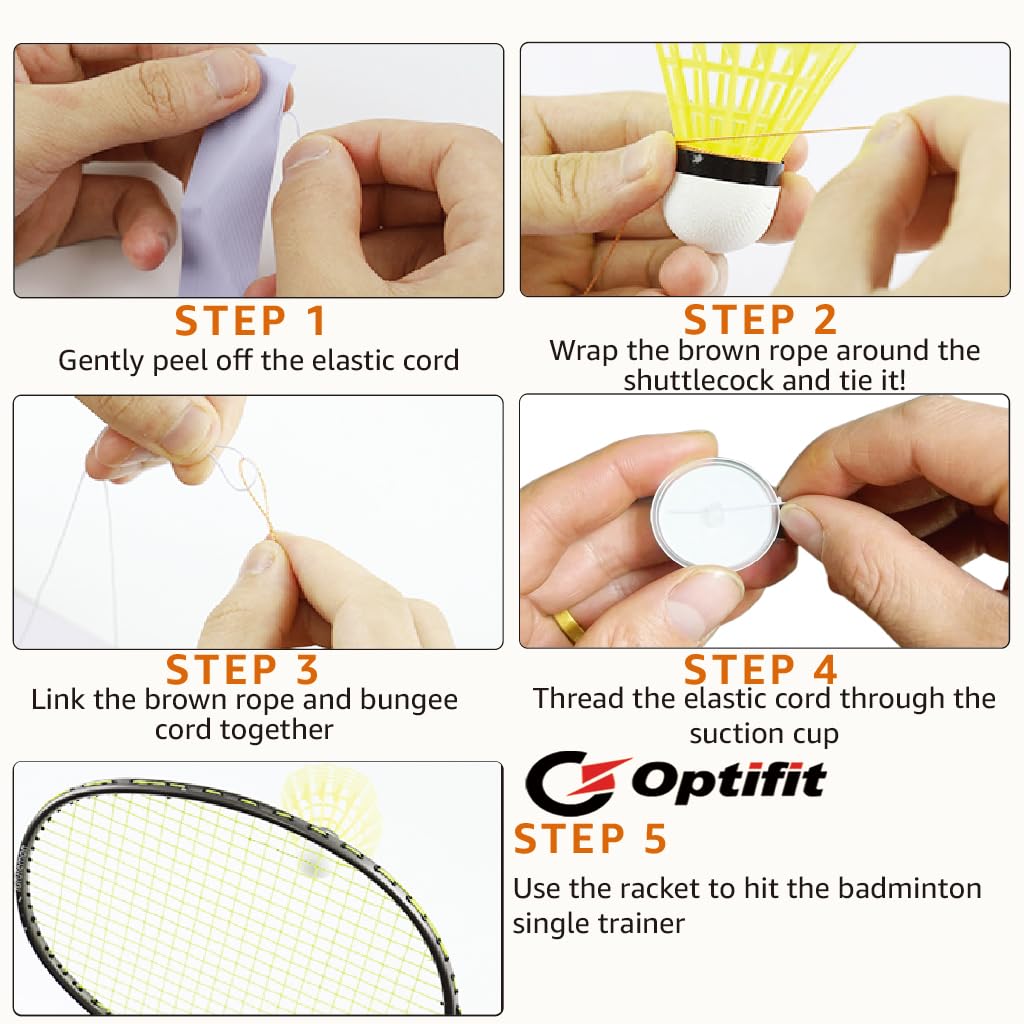 STEP 1
Gently peel off the elastic cord

STEP 2
Wrap the brown rope around the shuttlecock and tie it!

STEP 3
Link the brown rope and bungee cord together

STEP 4
Thread the elastic cord through the suction cup

Optifit

STEP 5
Use the racket to hit the badminton single trainer