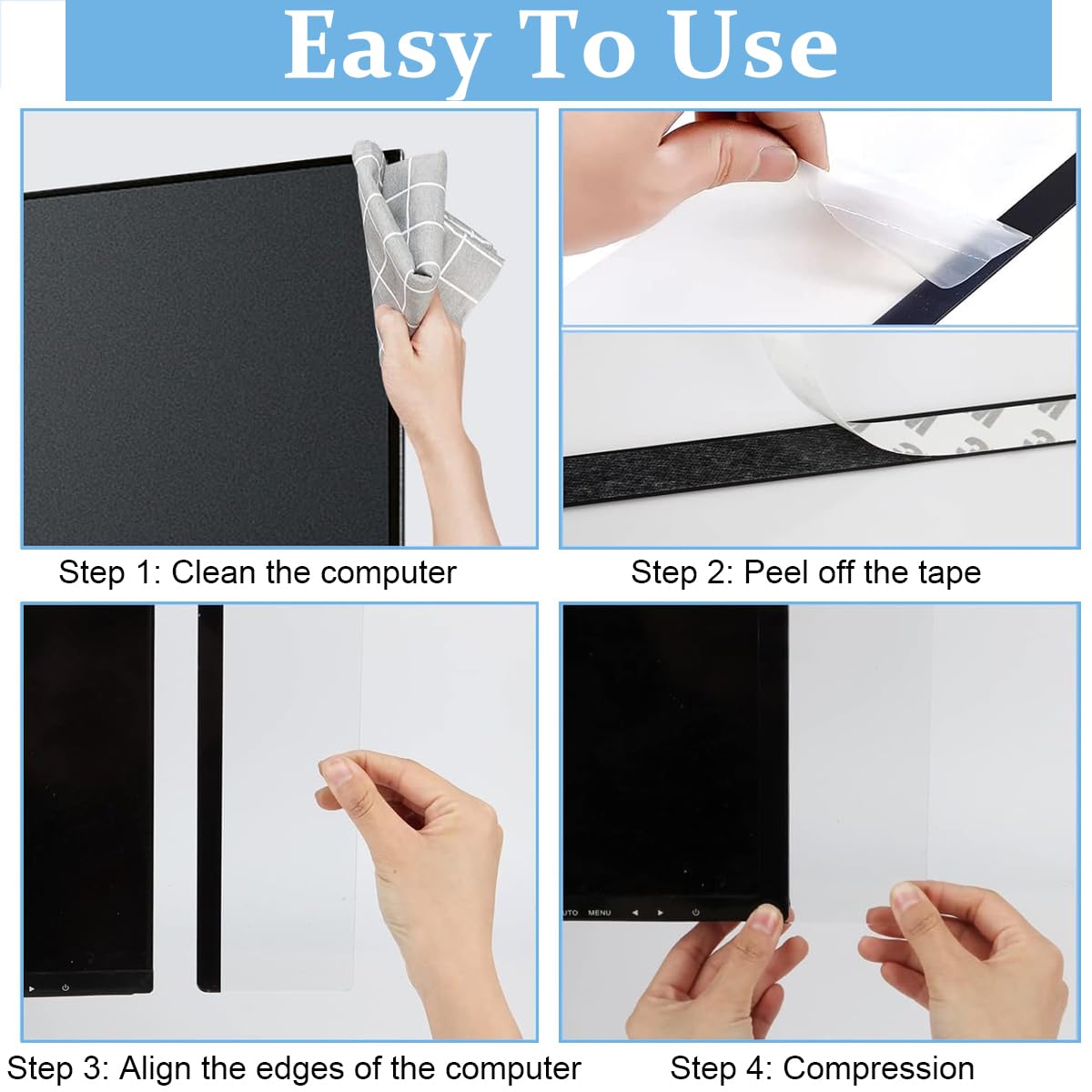 Easy To Use

Step 1: Clean the computer

Step 2: Peel off the tape

Step 3: Align the edges of the computer

UTO MENU

Step 4: Compression