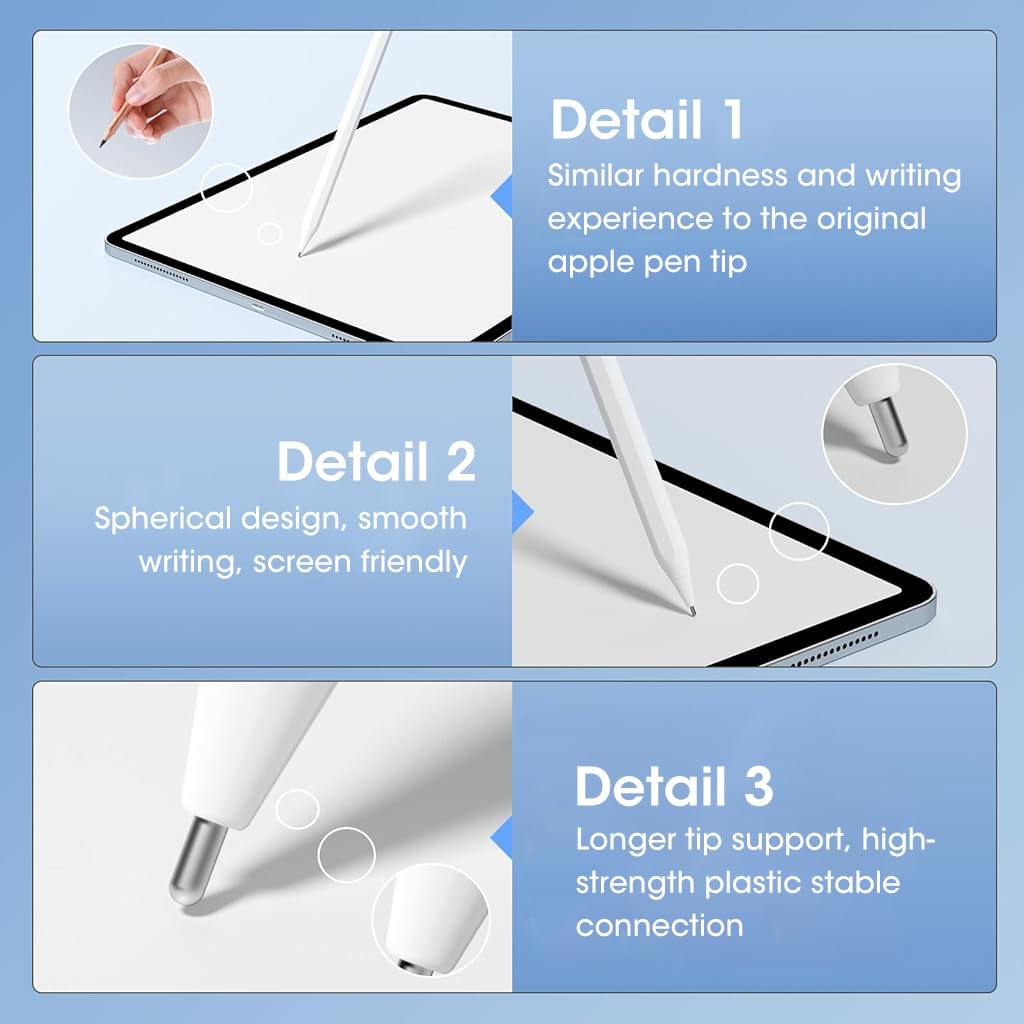 Detail 1
Similar hardness and writing experience to the original apple pen tip

Detail 2
Spherical design, smooth writing, screen friendly

Detail 3
Longer tip support, high-strength plastic stable connection