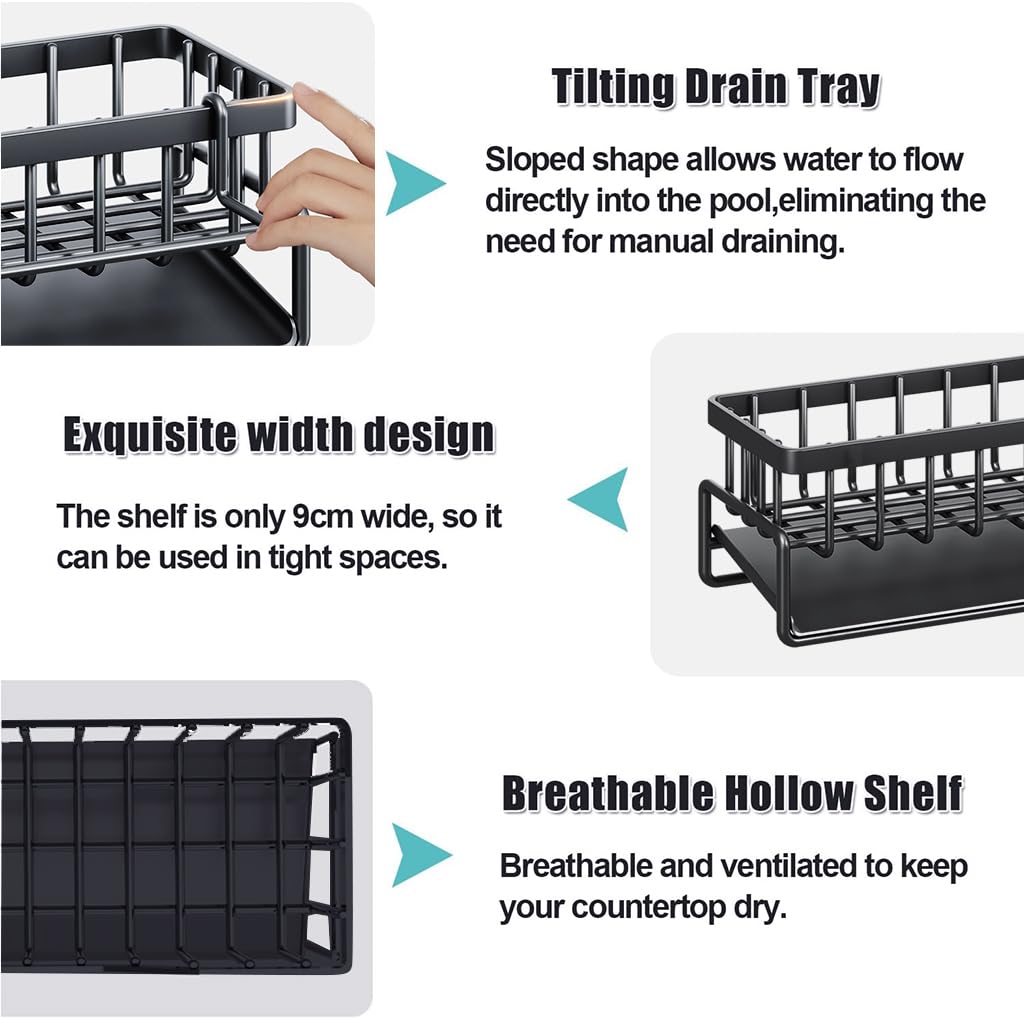 Tilting Drain Tray

Sloped shape allows water to flow directly into the pool,eliminating the need for manual draining.

Exquisite width design

The shelf is only 9cm wide, so it can be used in tight spaces.

Breathable Hollow Shelf

Breathable and ventilated to keep your countertop dry.