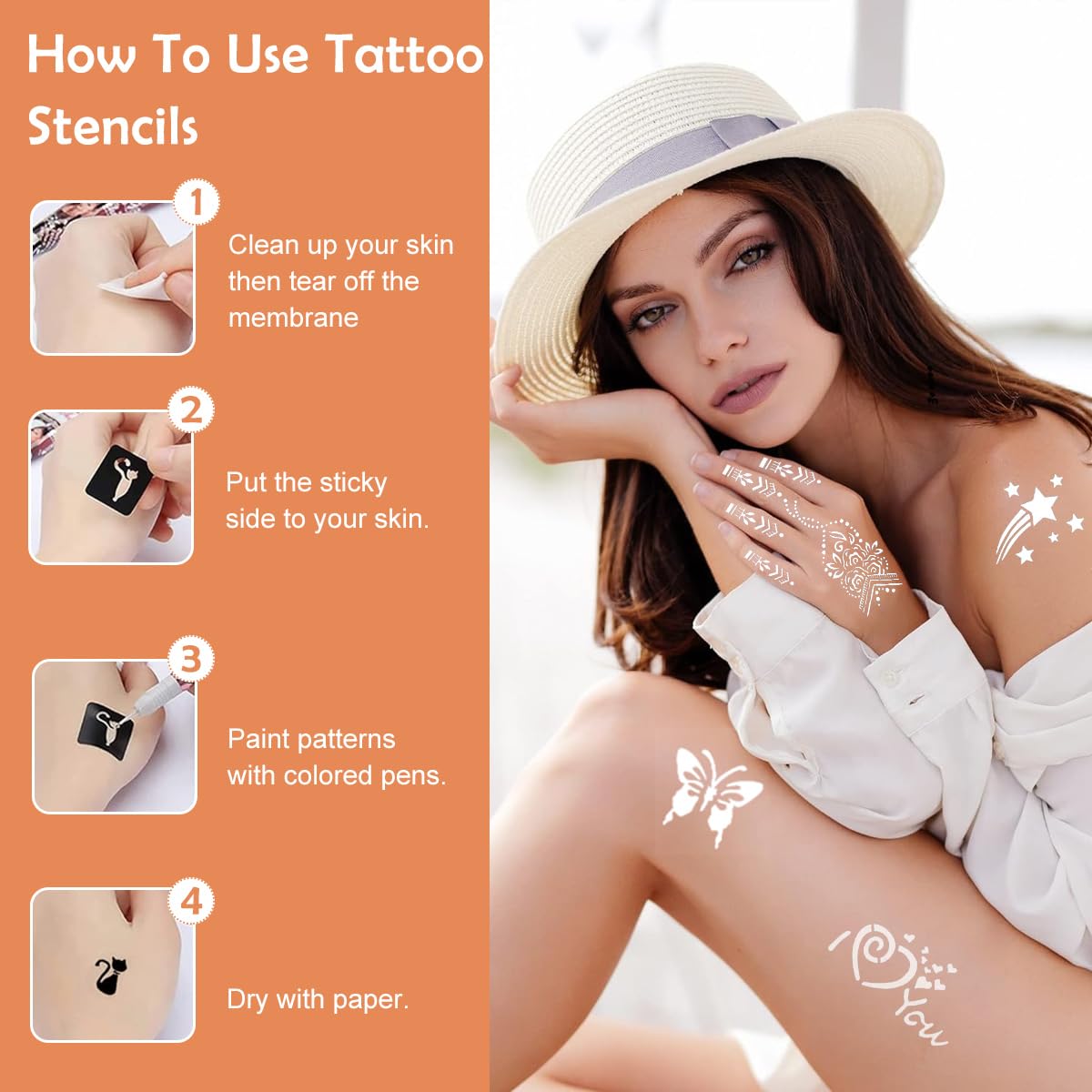 How To Use Tattoo Stencils

1

Clean up your skin then tear off the membrane

2

Put the sticky side to your skin.

3

Paint patterns with colored pens.

4

Dry with paper.

You