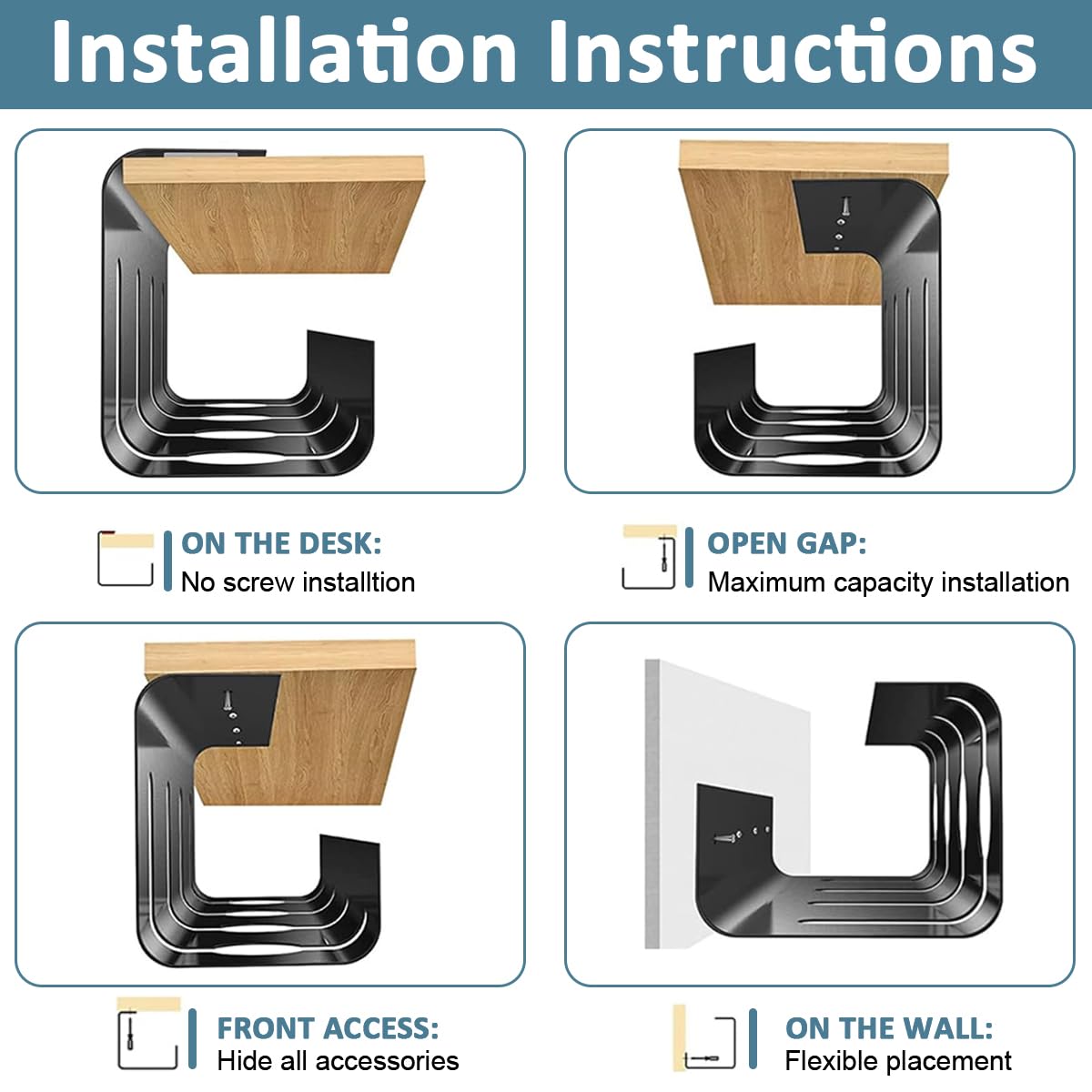 Installation Instructions

ON THE DESK:
No screw installtion

OPEN GAP:
Maximum capacity installation

FRONT ACCESS:
Hide all accessories

ON THE WALL:
Flexible placement