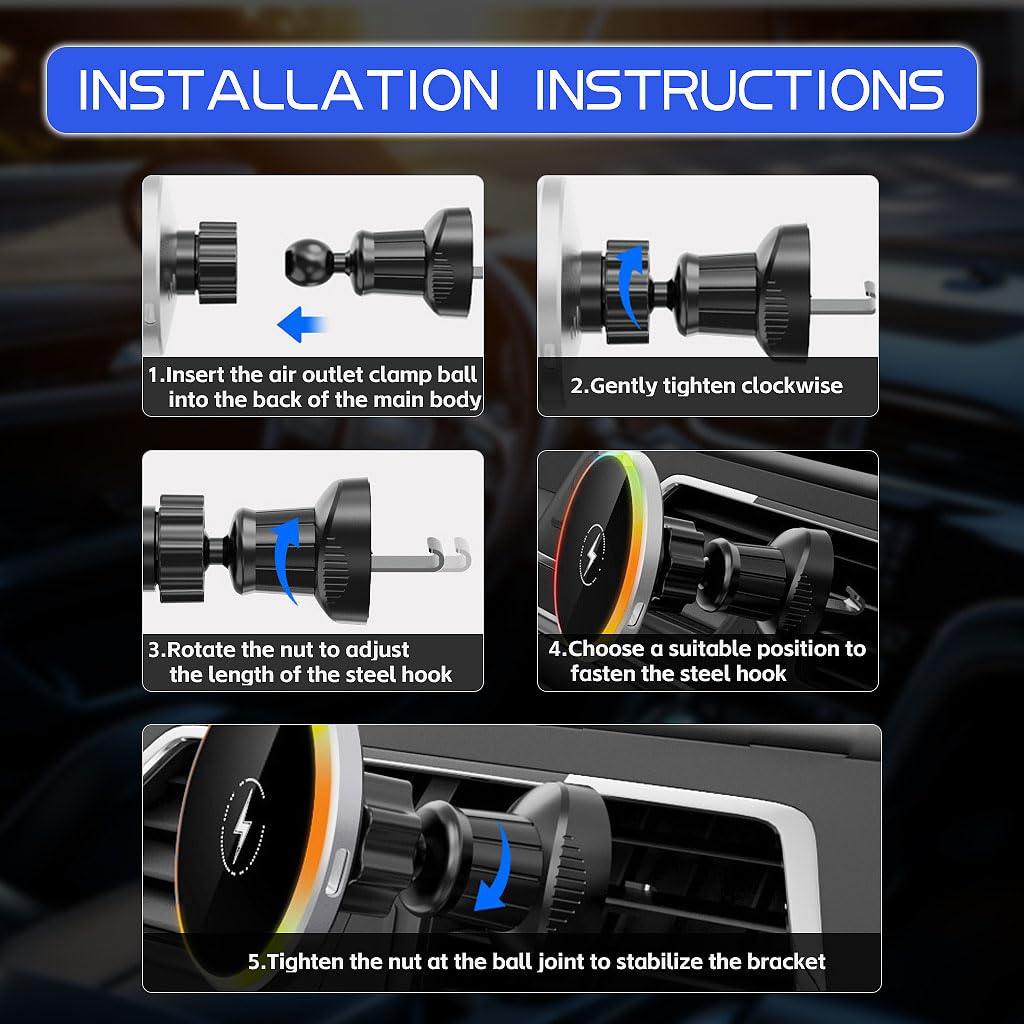 INSTALLATION INSTRUCTIONS

1.Insert the air outlet clamp ball into the back of the main body

2.Gently tighten clockwise

3.Rotate the nut to adjust the length of the steel hook

4.Choose a suitable position to fasten the steel hook

5.Tighten the nut at the ball joint to stabilize the bracket