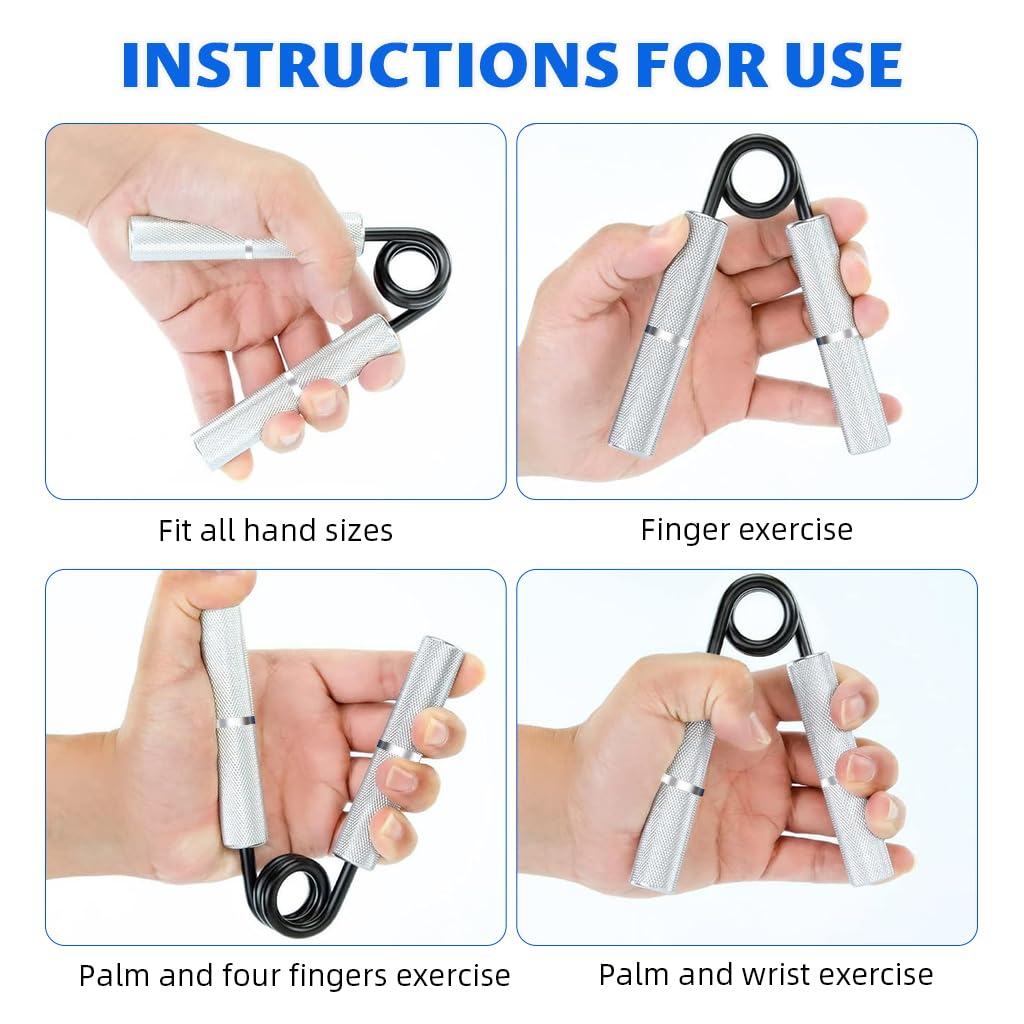 INSTRUCTIONS FOR USE

Fit all hand sizes

Finger exercise

Palm and four fingers exercise

Palm and wrist exercise