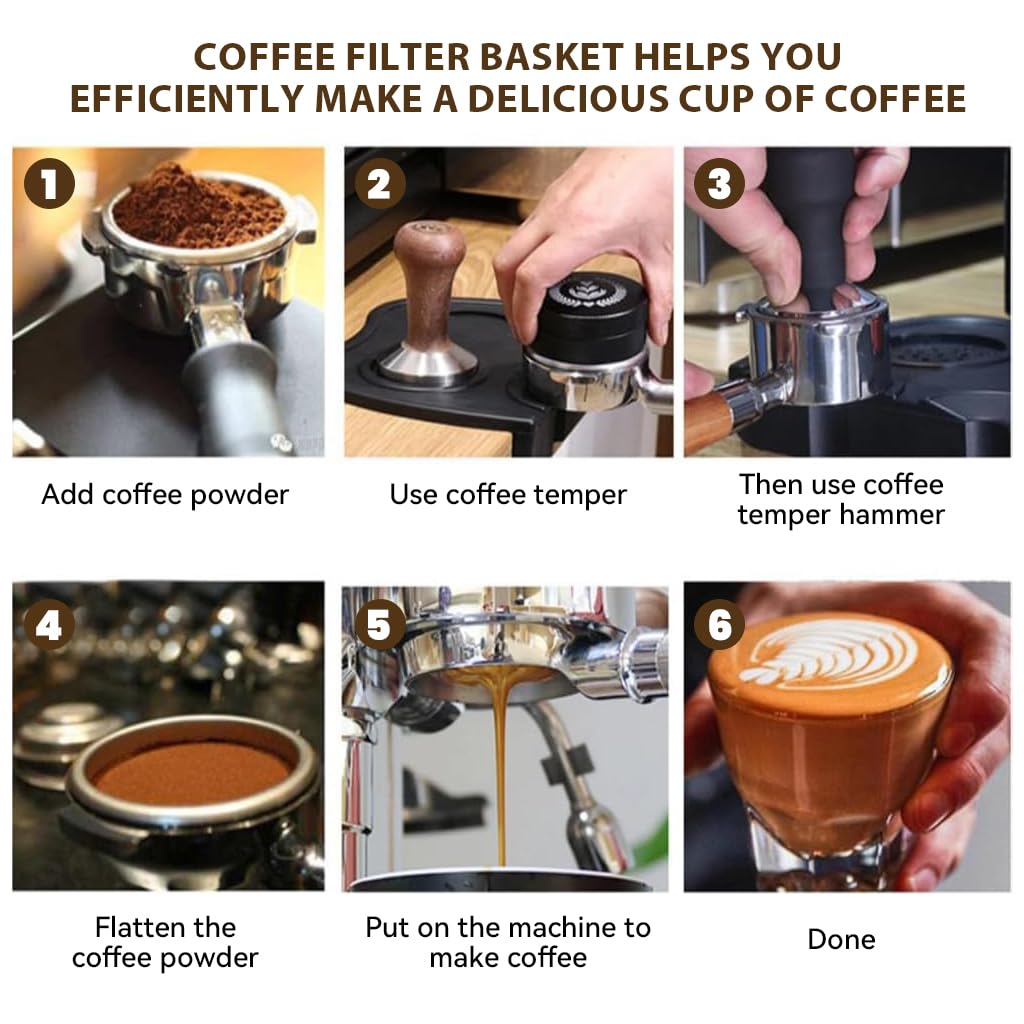 COFFEE FILTER BASKET HELPS YOU EFFICIENTLY MAKE A DELICIOUS CUP OF COFFEE

1
Add coffee powder

2
Use coffee temper

3
Then use coffee temper hammer

4
Flatten the coffee powder

5
Put on the machine to make coffee

6
Done