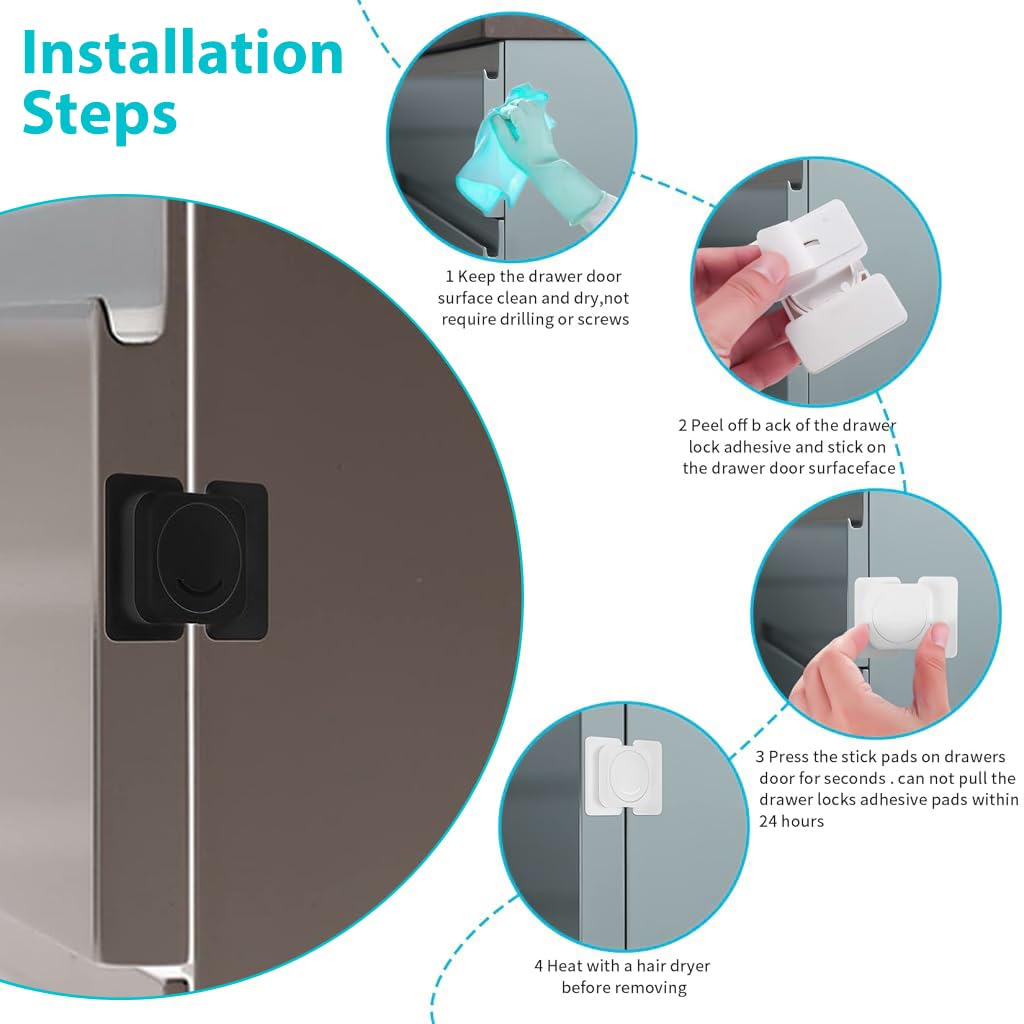 Installation Steps

1 Keep the drawer door surface clean and dry,not require drilling or screws

2 Peel off b ack of the drawer lock adhesive and stick on the drawer door surfaceface

3 Press the stick pads on drawers door for seconds . can not pull the drawer locks adhesive pads within 24 hours

4 Heat with a hair dryer before removing