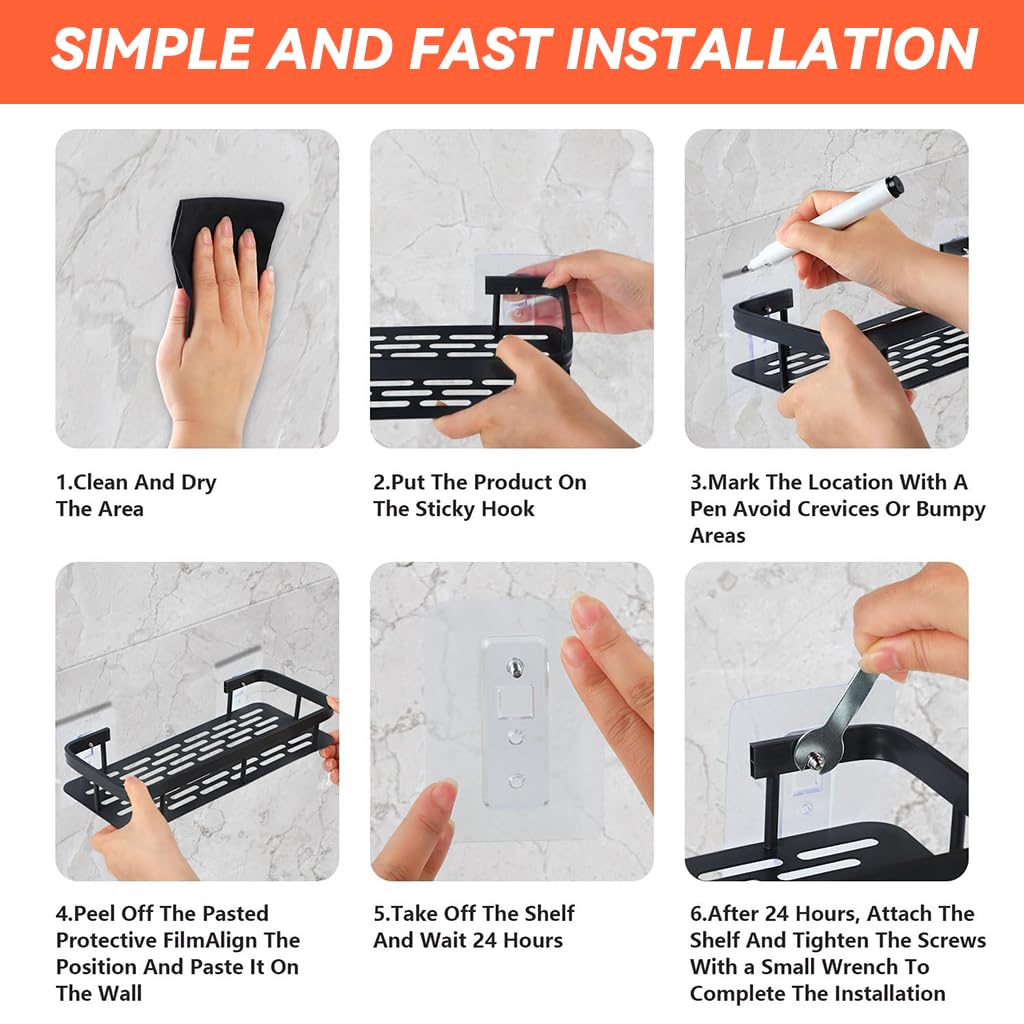 SIMPLE AND FAST INSTALLATION

1.Clean And Dry The Area

2.Put The Product On The Sticky Hook

3.Mark The Location With A Pen Avoid Crevices Or Bumpy Areas

4.Peel Off The Pasted Protective FilmAlign The Position And Paste It On The Wall

5.Take Off The Shelf And Wait 24 Hours

6.After 24 Hours, Attach The Shelf And Tighten The Screws With a Small Wrench To Complete The Installation