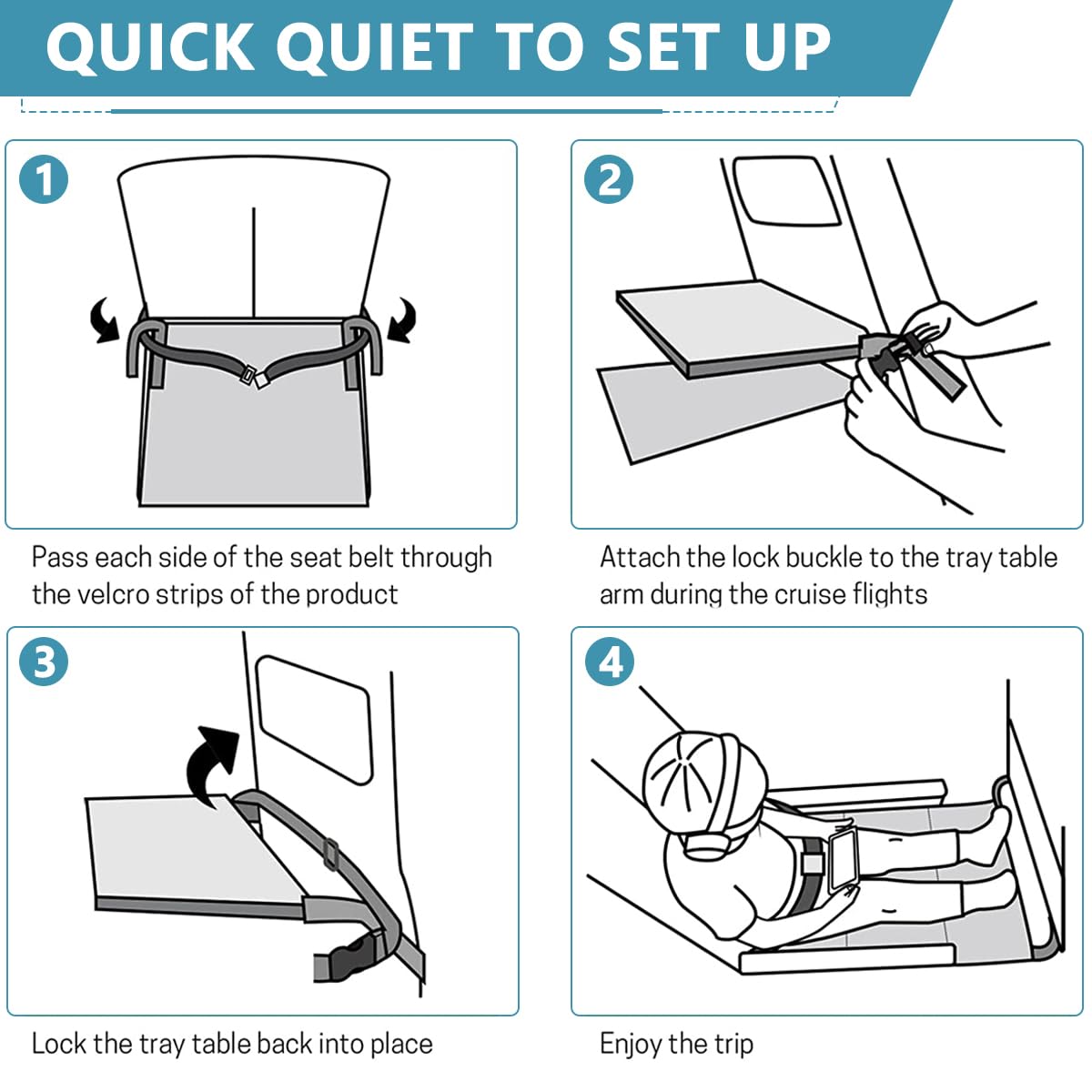 QUICK QUIET TO SET UP

1

Pass each side of the seat belt through the velcro strips of the product

2

Attach the lock buckle to the tray table arm during the cruise flights

3

Lock the tray table back into place

4

Enjoy the trip