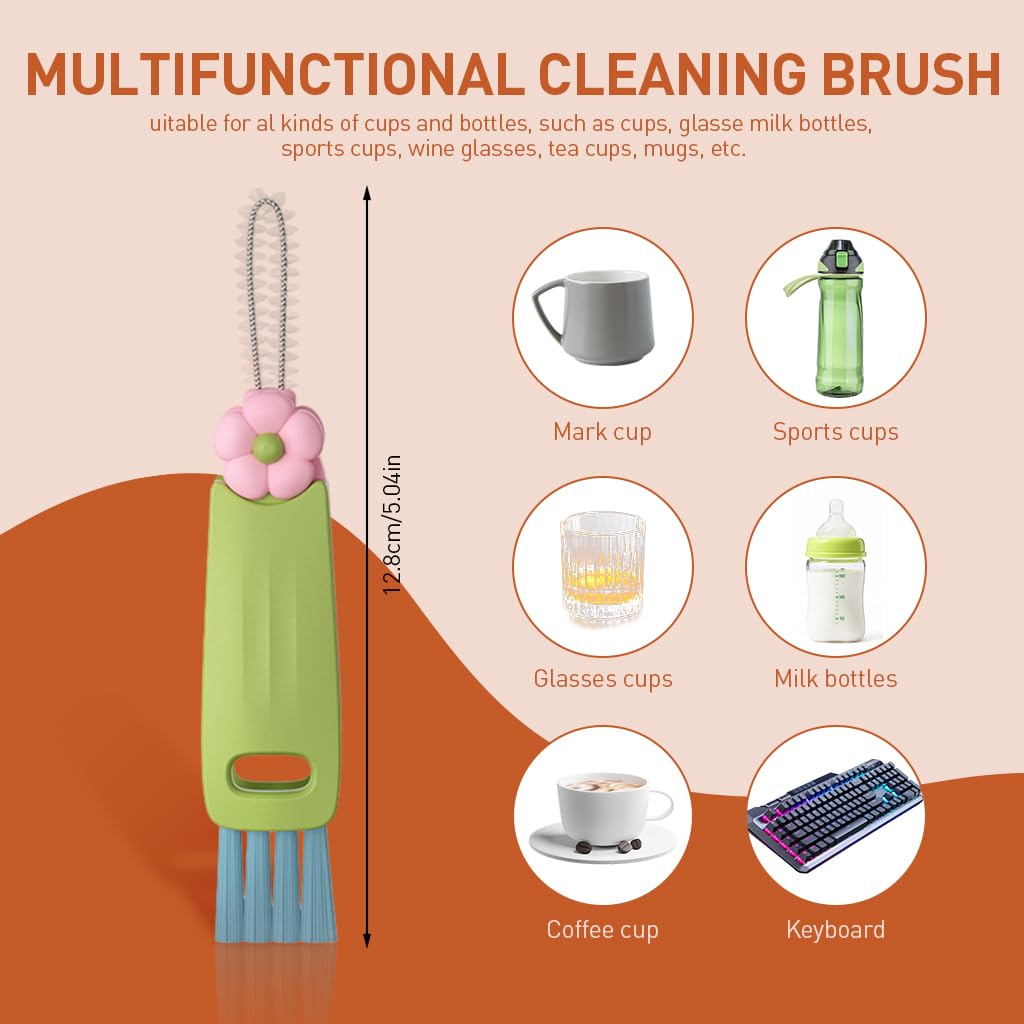 MULTIFUNCTIONAL CLEANING BRUSH

uitable for al kinds of cups and bottles, such as cups, glasse milk bottles, sports cups, wine glasses, tea cups, mugs, etc.

12.8cm/5.04in

Mark cup

Sports cups

Glasses cups

Milk bottles

Coffee cup

Keyboard