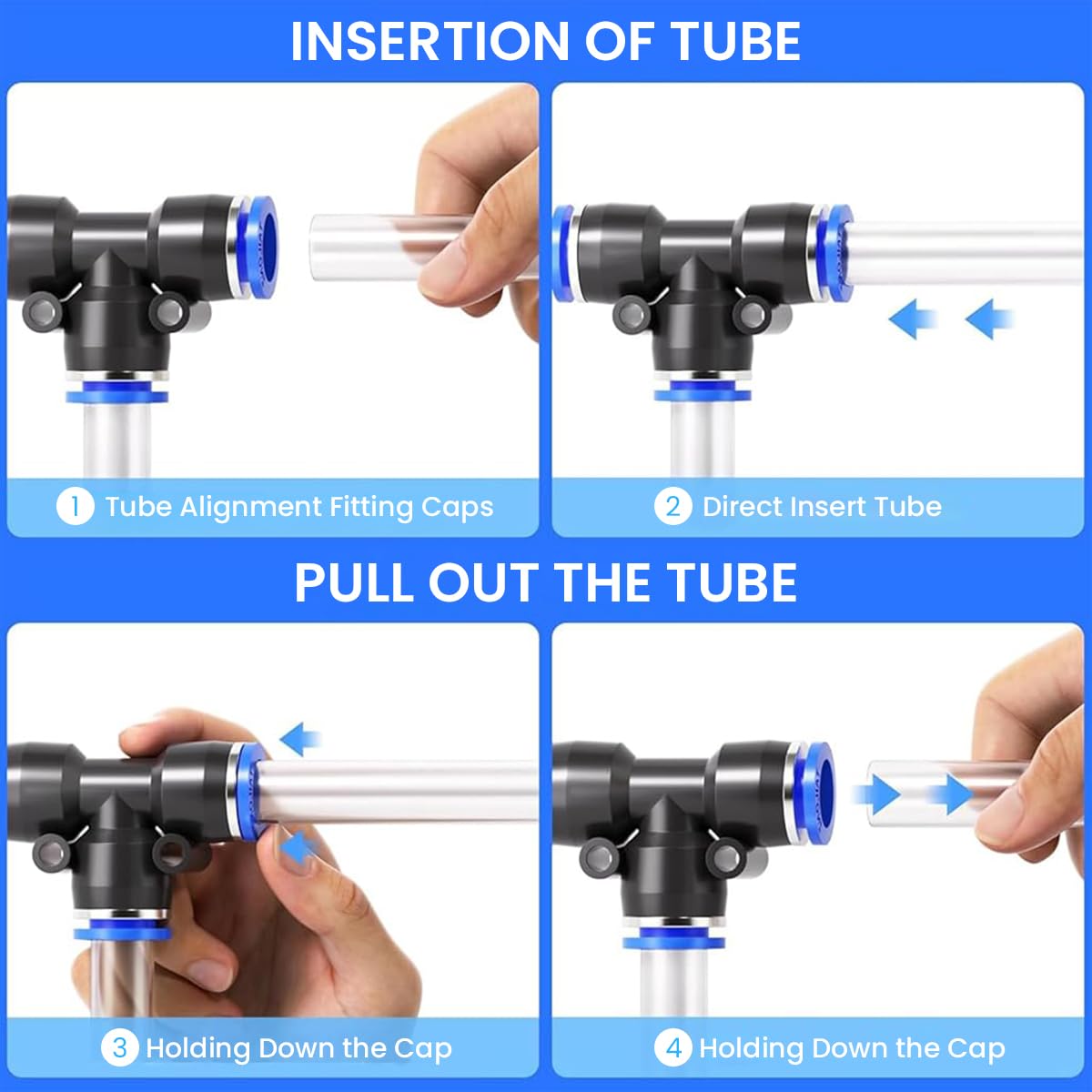 INSERTION OF TUBE

1 Tube Alignment Fitting Caps

2 Direct Insert Tube

PULL OUT THE TUBE

3 Holding Down the Cap

4 Holding Down the Cap