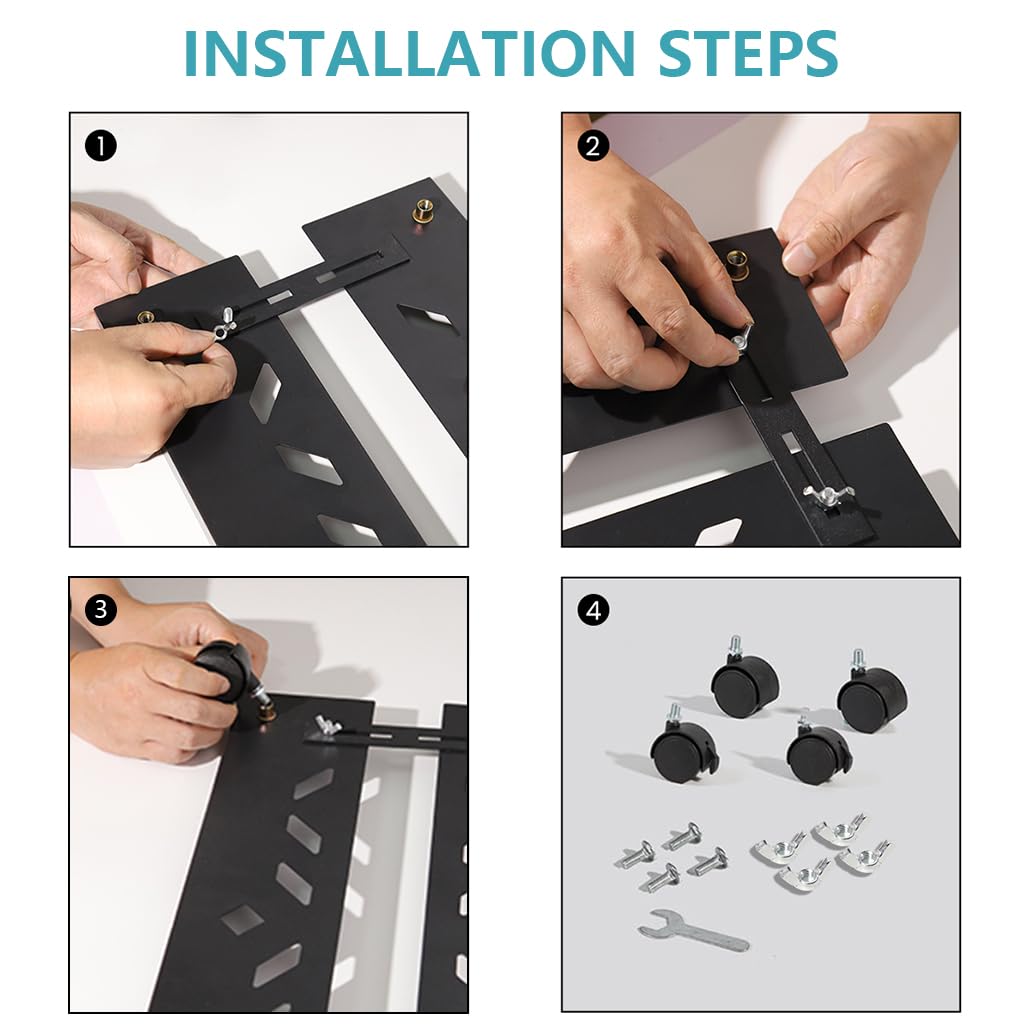 INSTALLATION STEPS

1

2

3

4