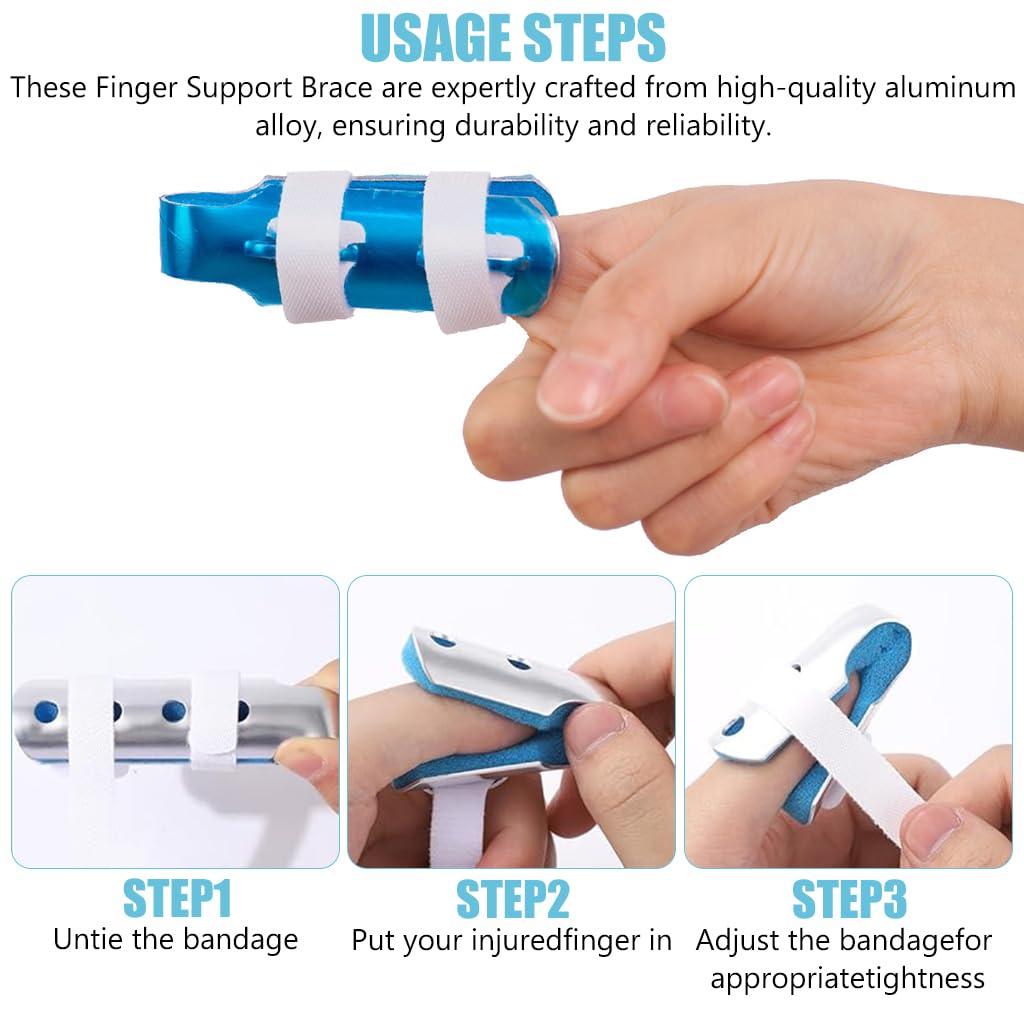 USAGE STEPS

These Finger Support Brace are expertly crafted from high-quality aluminum alloy, ensuring durability and reliability.

STEP1
Untie the bandage

STEP2
Put your injuredfinger in

STEP3
Adjust the bandagefor appropriatetightness