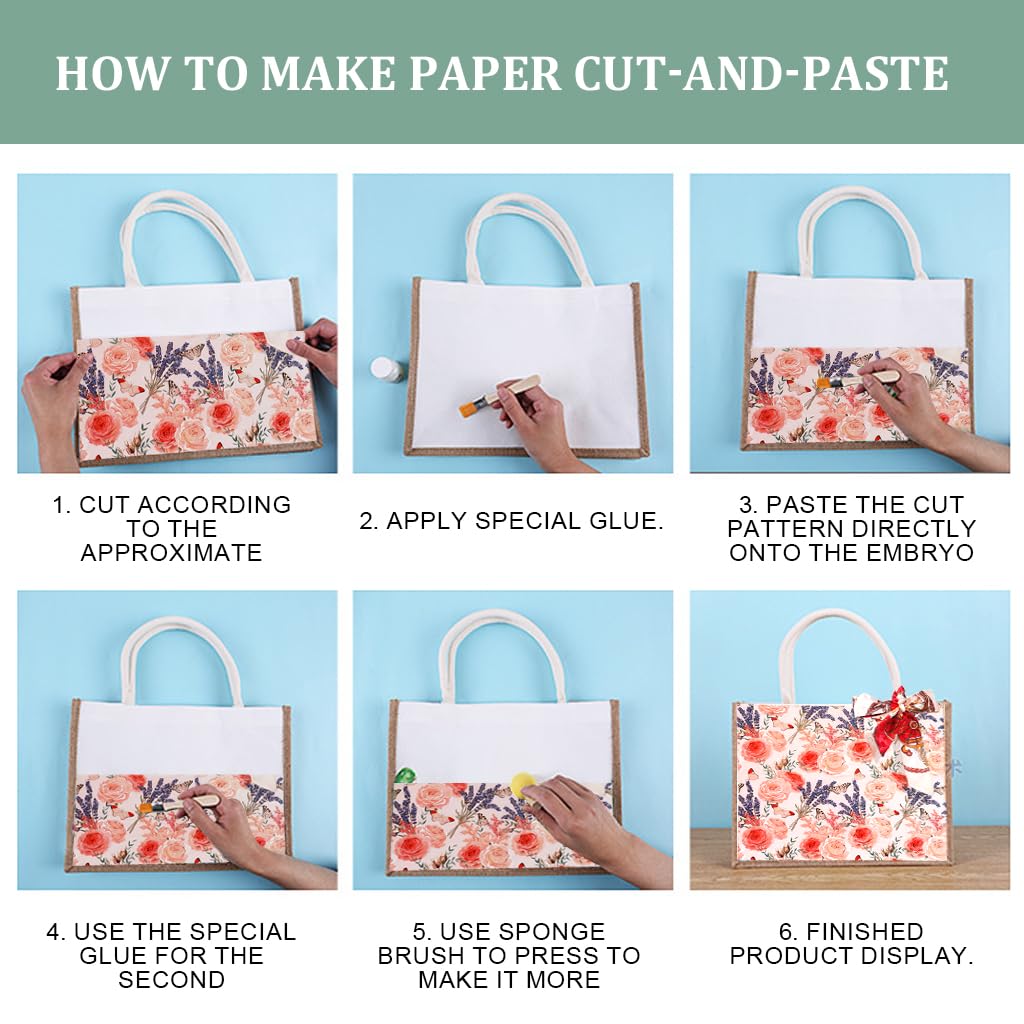 HOW TO MAKE PAPER CUT-AND-PASTE

1. CUT ACCORDING TO THE APPROXIMATE

2. APPLY SPECIAL GLUE.

3. PASTE THE CUT PATTERN DIRECTLY ONTO THE EMBRYO

4. USE THE SPECIAL GLUE FOR THE SECOND

5. USE SPONGE BRUSH TO PRESS TO MAKE IT MORE

6. FINISHED PRODUCT DISPLAY.