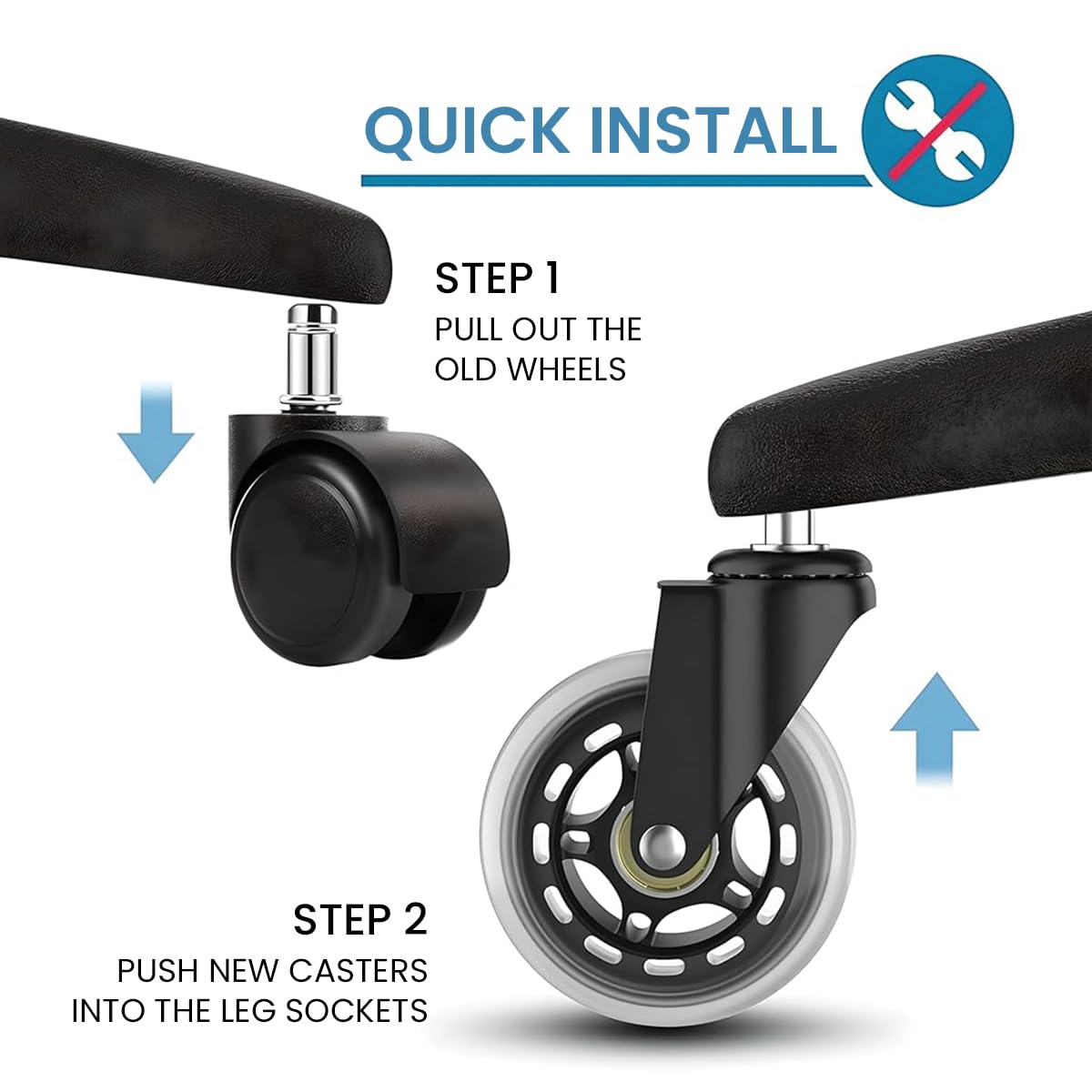 QUICK INSTALL

STEP 1
PULL OUT THE OLD WHEELS

STEP 2
PUSH NEW CASTERS INTO THE LEG SOCKETS