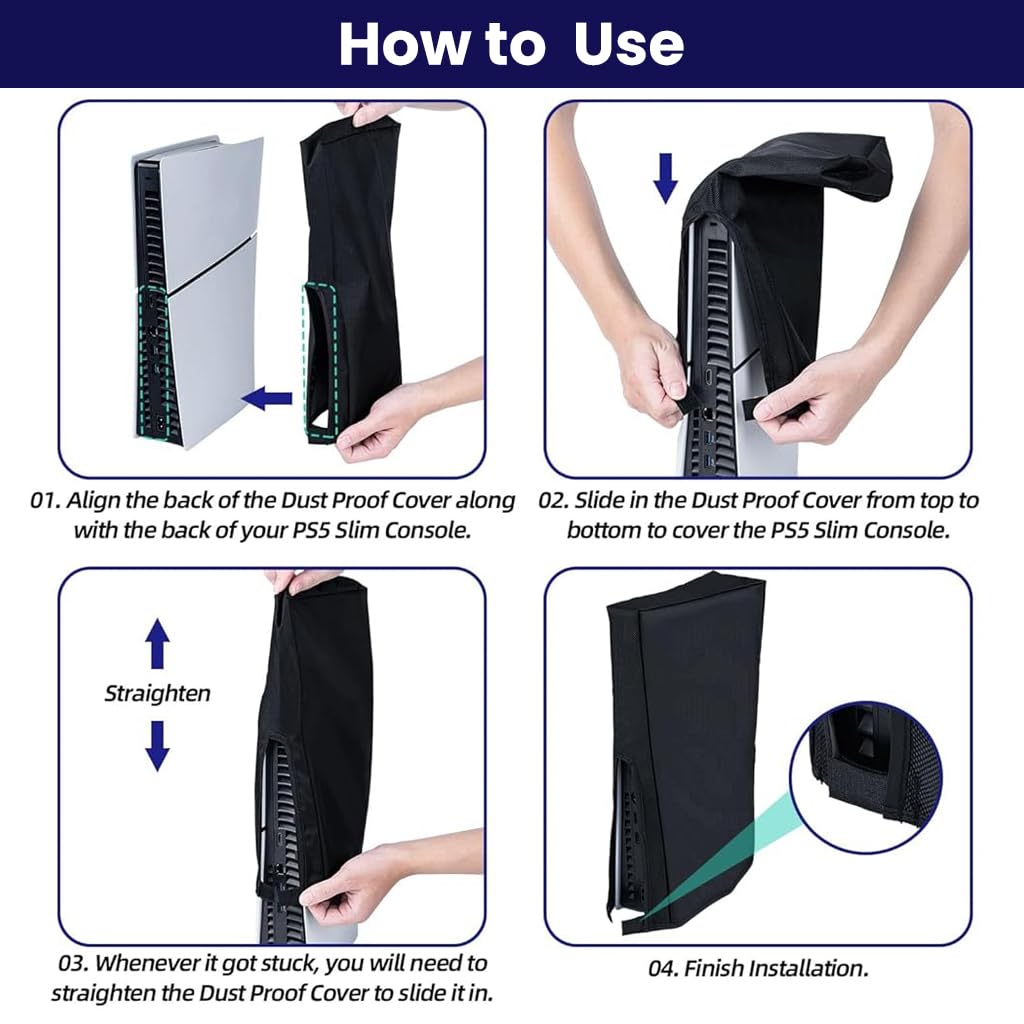 How to Use

01. Align the back of the Dust Proof Cover along with the back of your PS5 Slim Console.

02. Slide in the Dust Proof Cover from top to bottom to cover the PS5 Slim Console.

Straighten

03. Whenever it got stuck, you will need to straighten the Dust Proof Cover to slide it in.

04. Finish Installation.