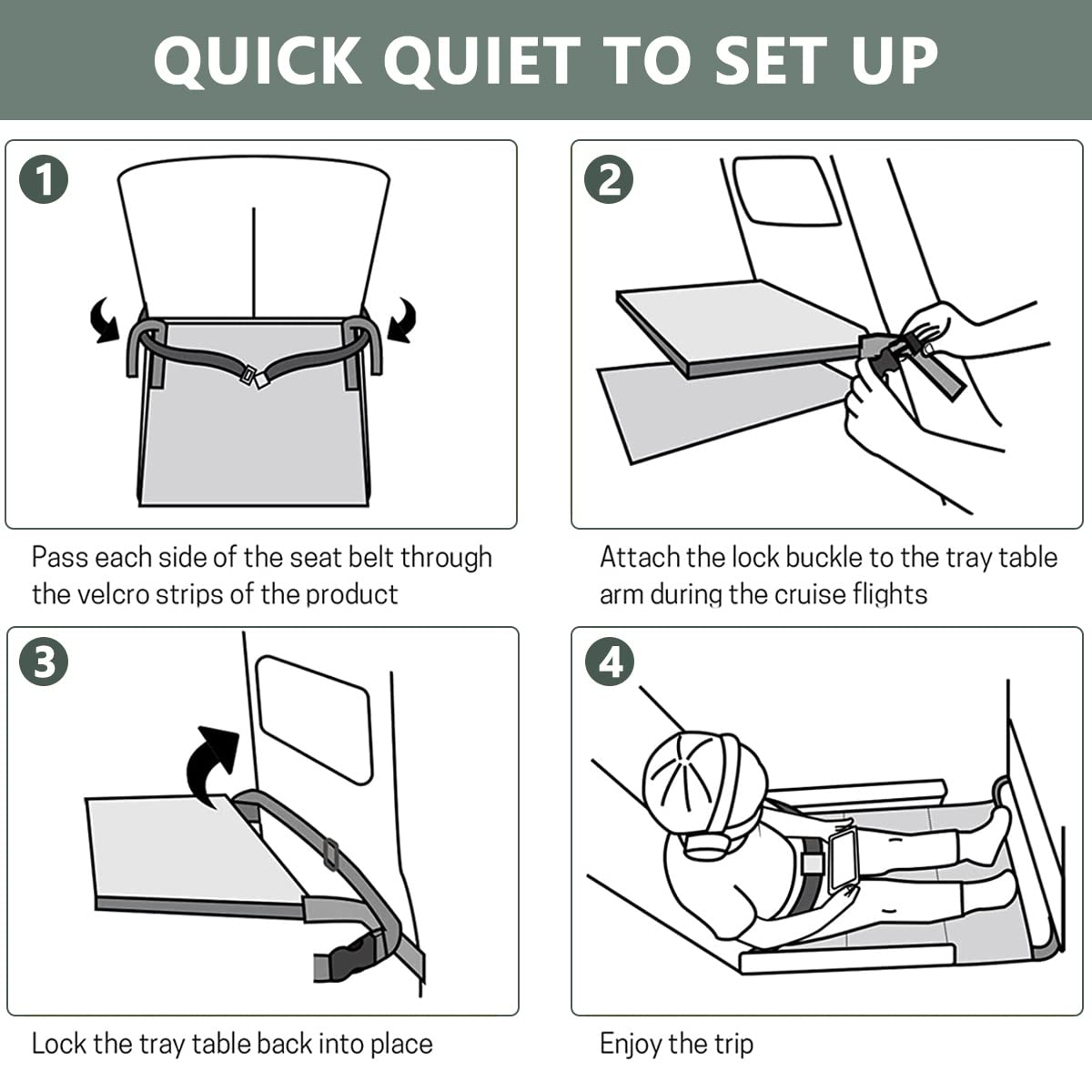 QUICK QUIET TO SET UP

1

Pass each side of the seat belt through the velcro strips of the product

2

Attach the lock buckle to the tray table arm during the cruise flights

3

Lock the tray table back into place

4

Enjoy the trip