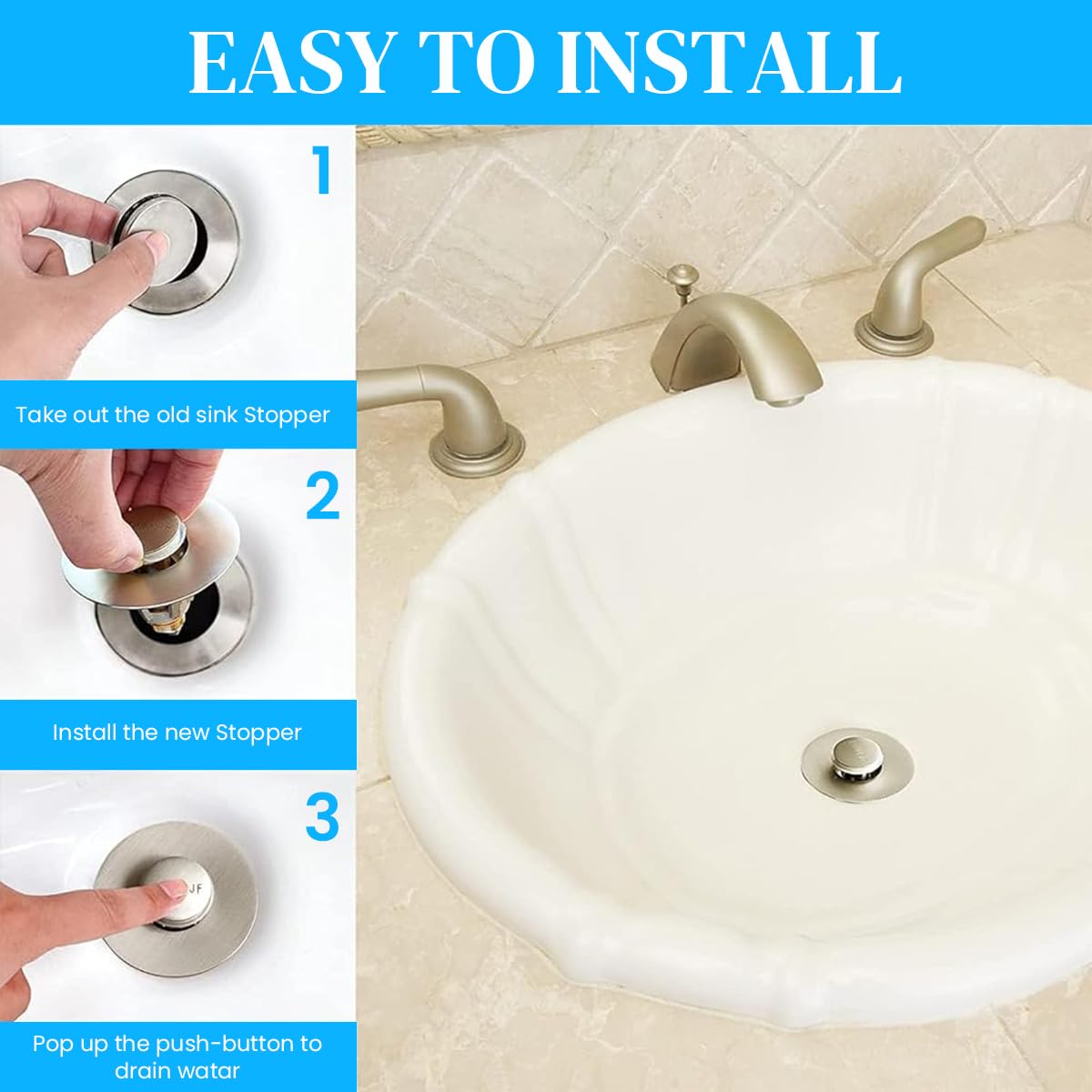 EASY TO INSTALL

1

Take out the old sink Stopper

2

Install the new Stopper

3

JF

Pop up the push-button to drain watar