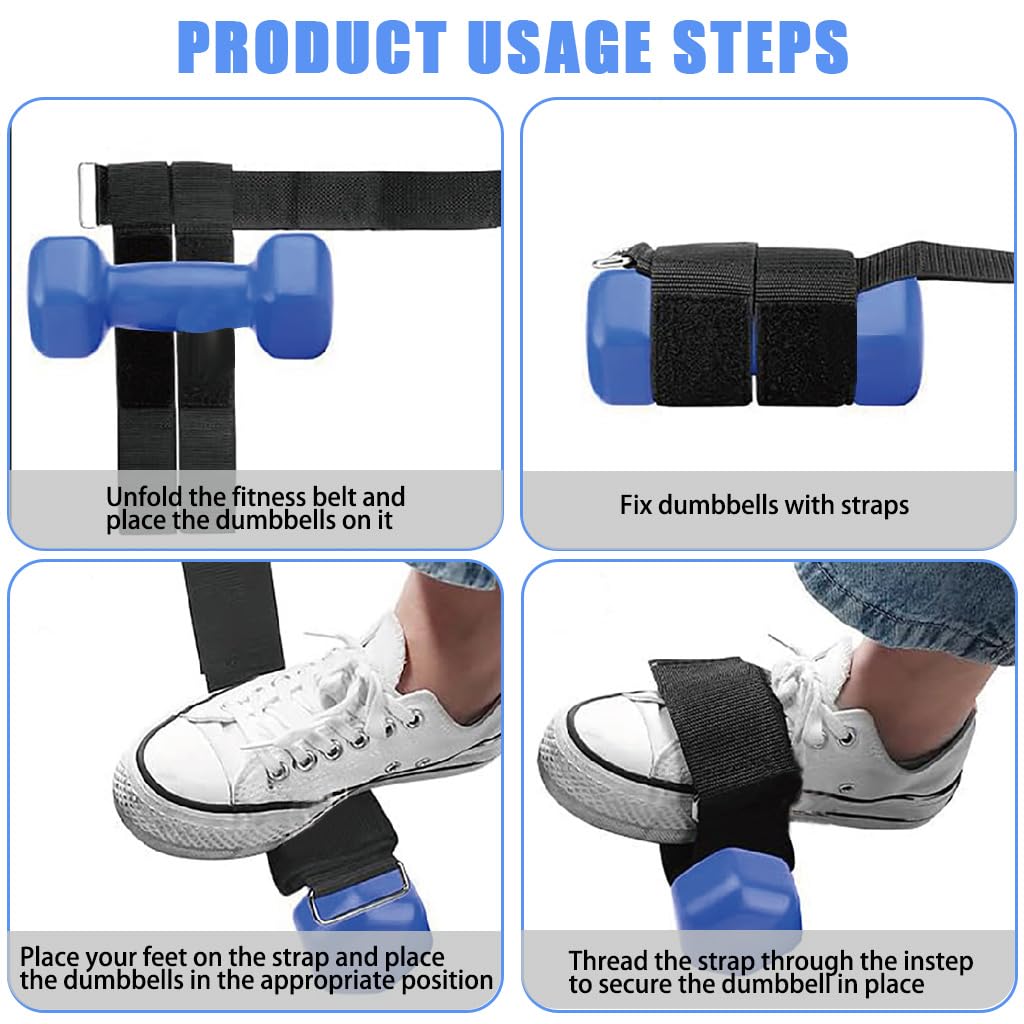 PRODUCT USAGE STEPS

Unfold the fitness belt and place the dumbbells on it

Fix dumbbells with straps

Place your feet on the strap and place the dumbbells in the appropriate position

Thread the strap through the instep to secure the dumbbell in place