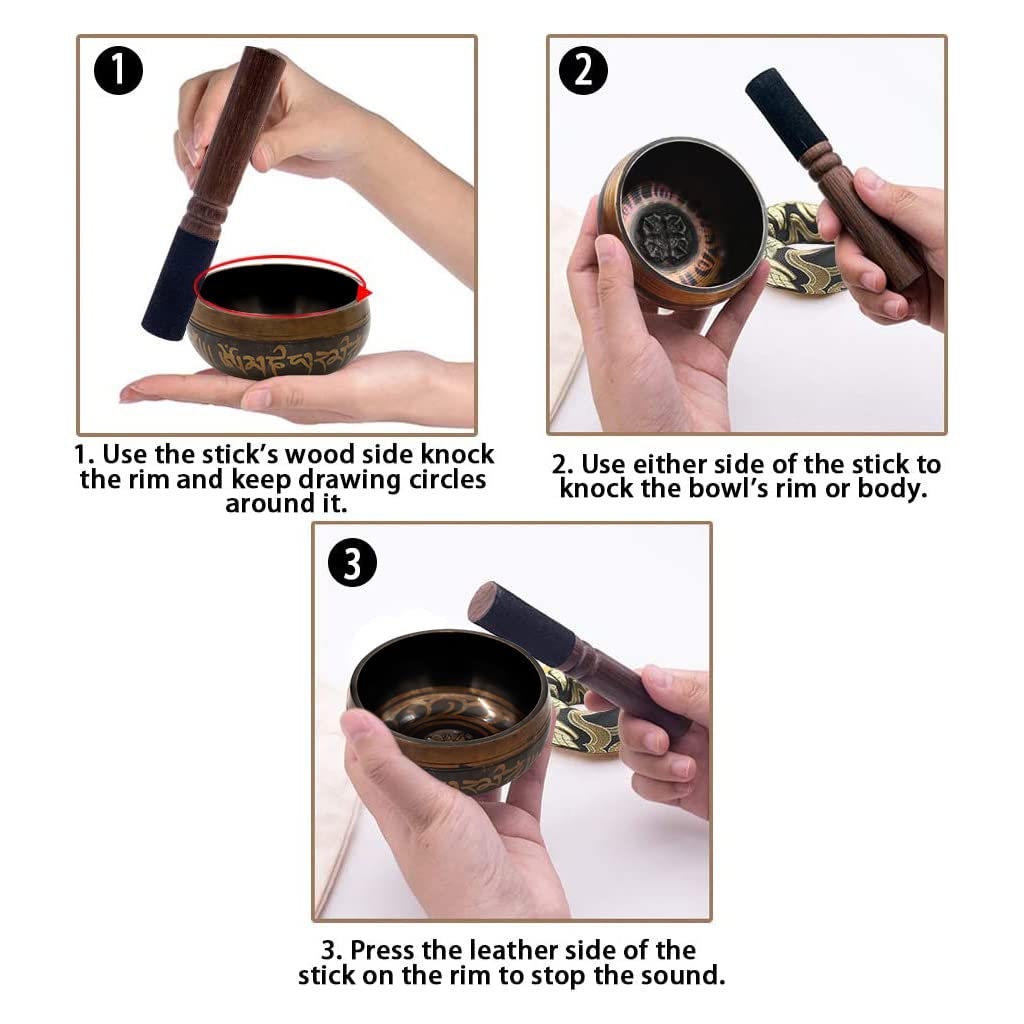 1

1. Use the stick's wood side knock the rim and keep drawing circles around it.

2

2. Use either side of the stick to knock the bowl's rim or body.

3

3. Press the leather side of the stick on the rim to stop the sound.