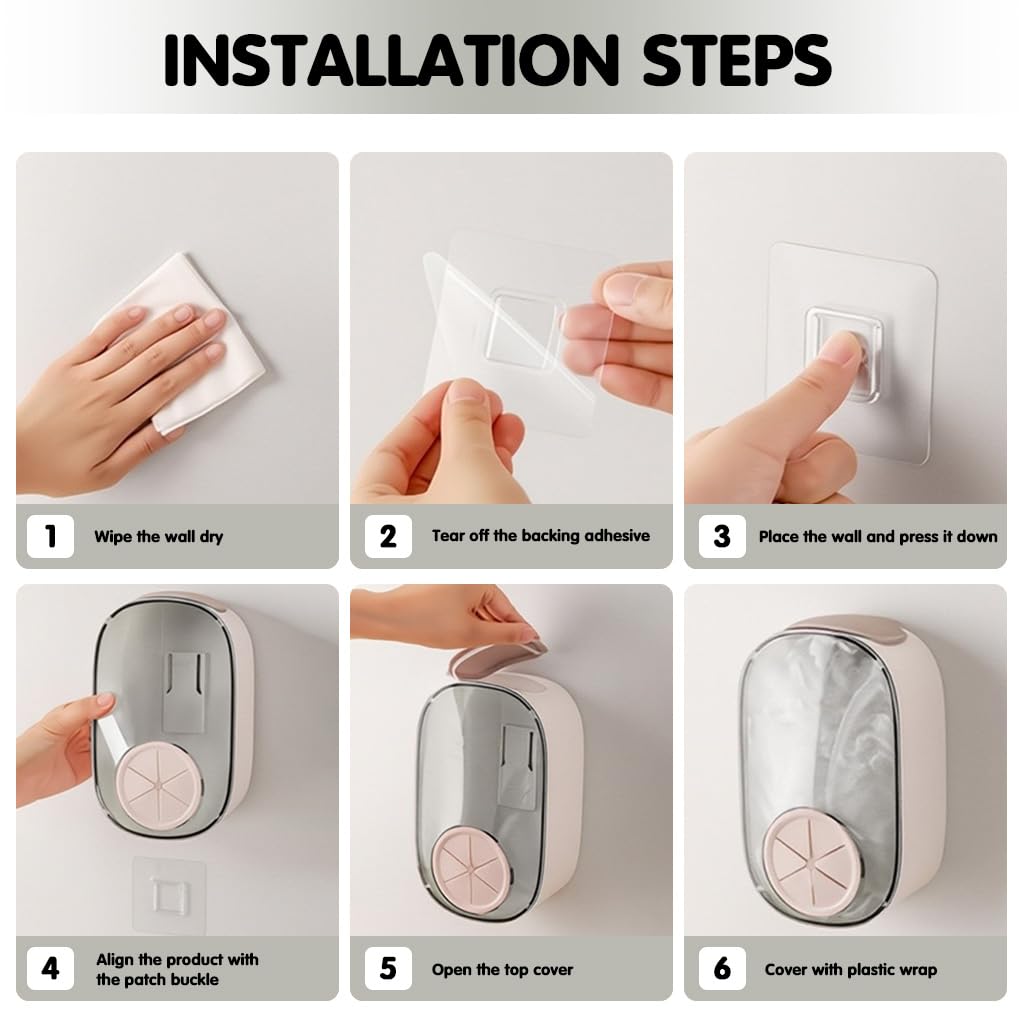 INSTALLATION STEPS

1 Wipe the wall dry

2 Tear off the backing adhesive

3 Place the wall and press it down

4 Align the product with the patch buckle

5 Open the top cover

6 Cover with plastic wrap