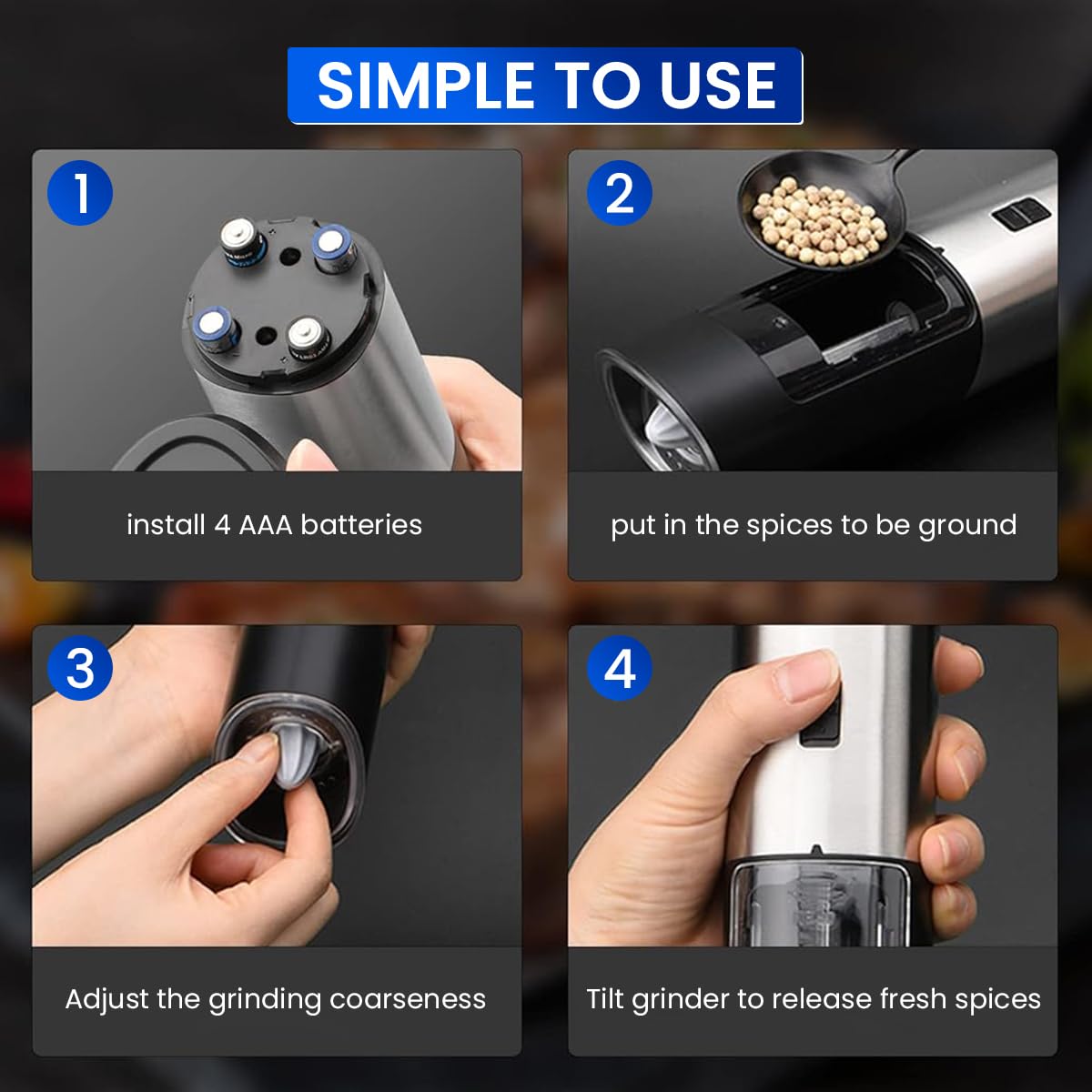 SIMPLE TO USE

1

install 4 AAA batteries

2

put in the spices to be ground

3

Adjust the grinding coarseness

4

Tilt grinder to release fresh spices