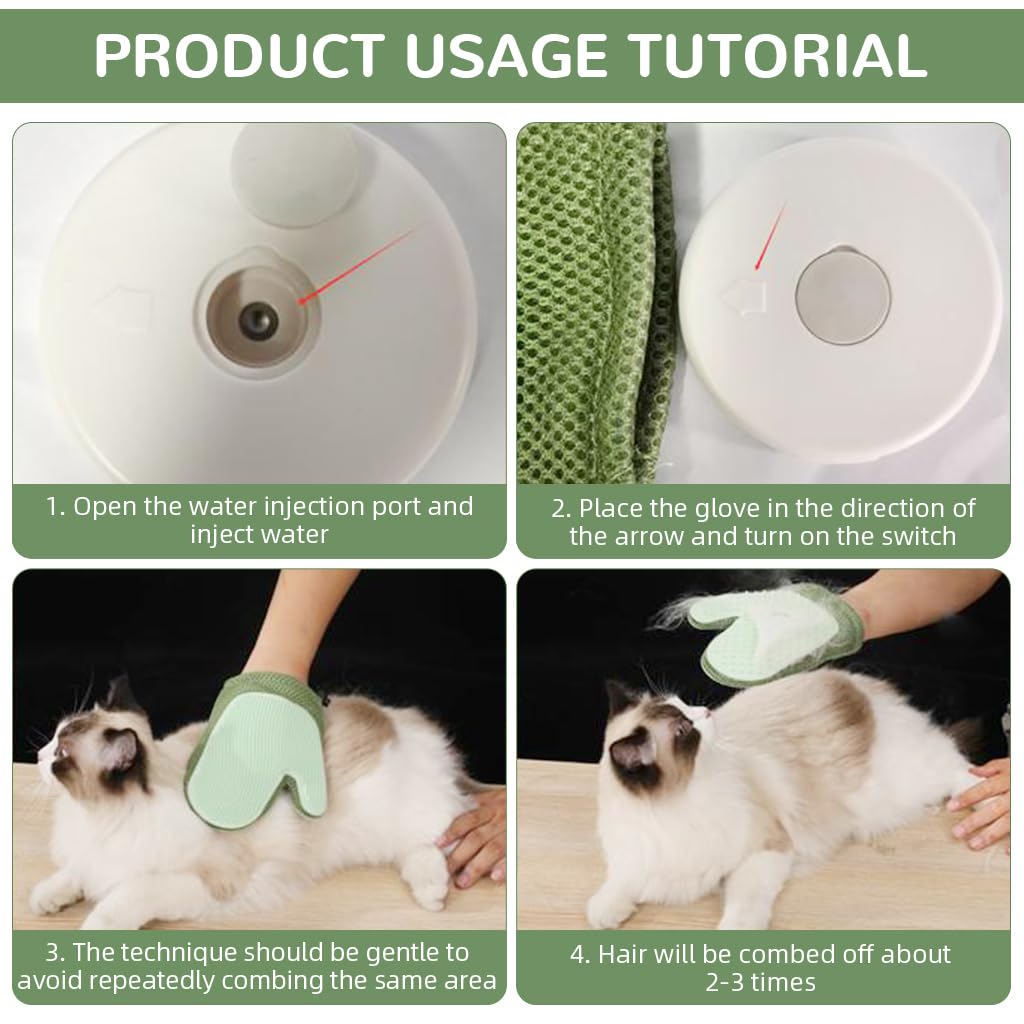 PRODUCT USAGE TUTORIAL

1. Open the water injection port and inject water

2. Place the glove in the direction of the arrow and turn on the switch

3. The technique should be gentle to avoid repeatedly combing the same area

4. Hair will be combed off about 2-3 times