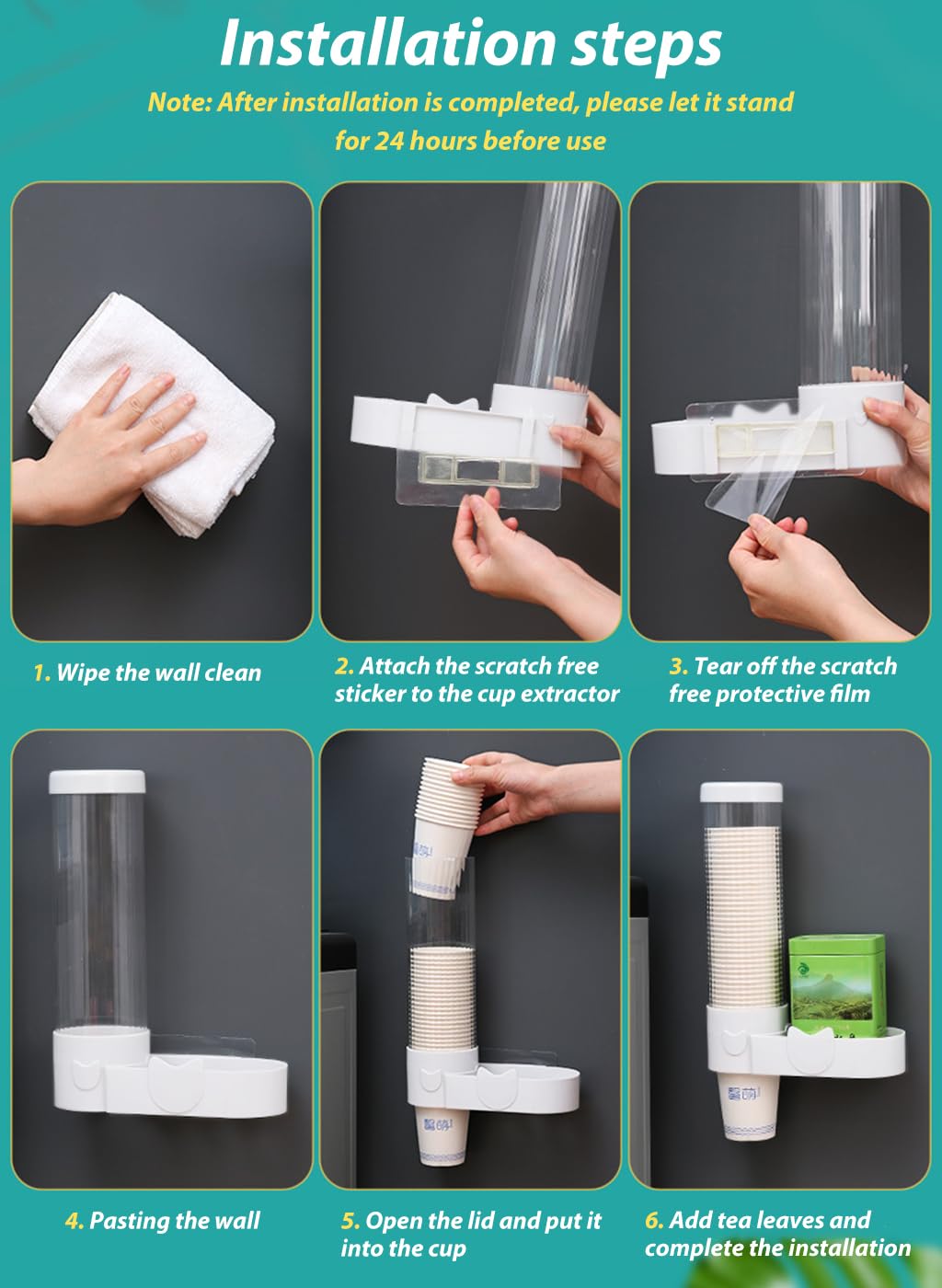 Installation steps

Note: After installation is completed, please let it stand for 24 hours before use

1. Wipe the wall clean

2. Attach the scratch free sticker to the cup extractor

3. Tear off the scratch free protective film

4. Pasting the wall

5. Open the lid and put it into the cup

6. Add tea leaves and complete the installation