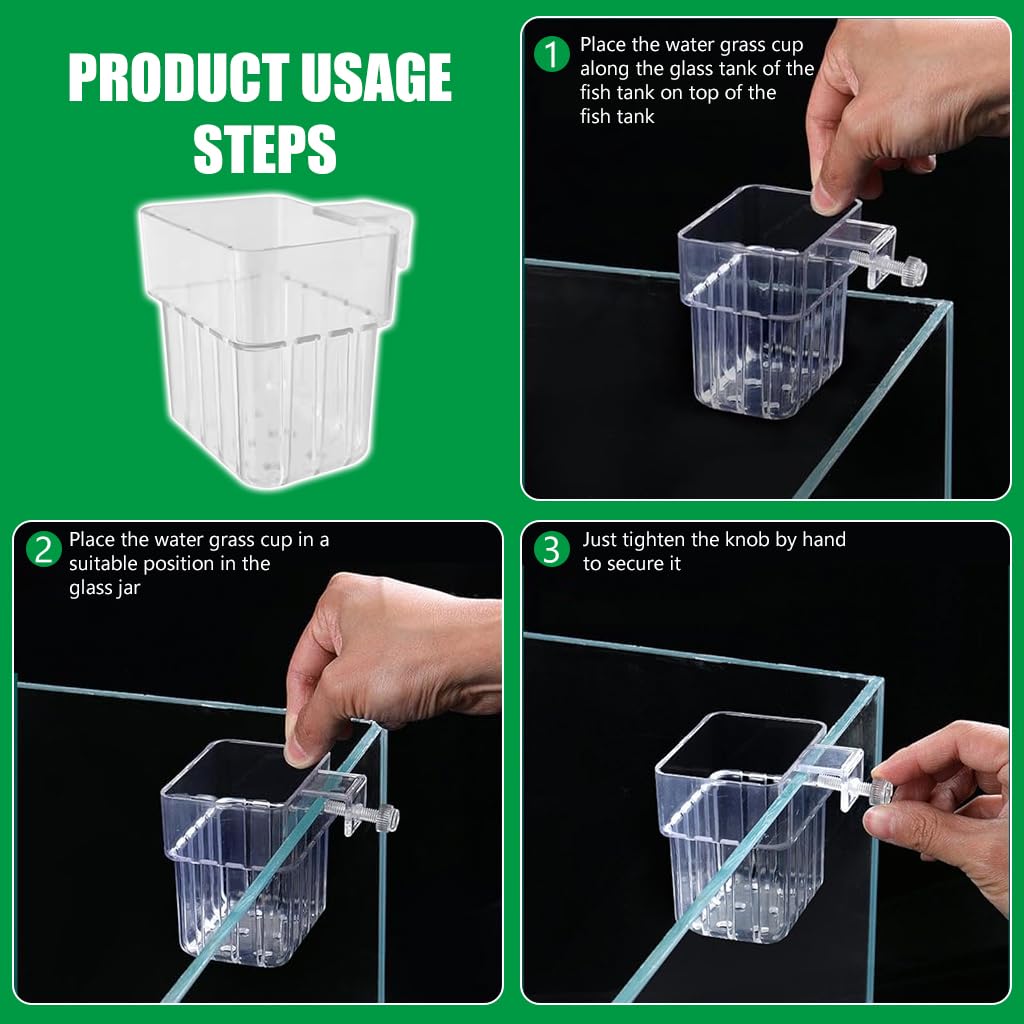 PRODUCT USAGE STEPS

1 Place the water grass cup along the glass tank of the fish tank on top of the fish tank

2 Place the water grass cup in a suitable position in the glass jar

3 Just tighten the knob by hand to secure it