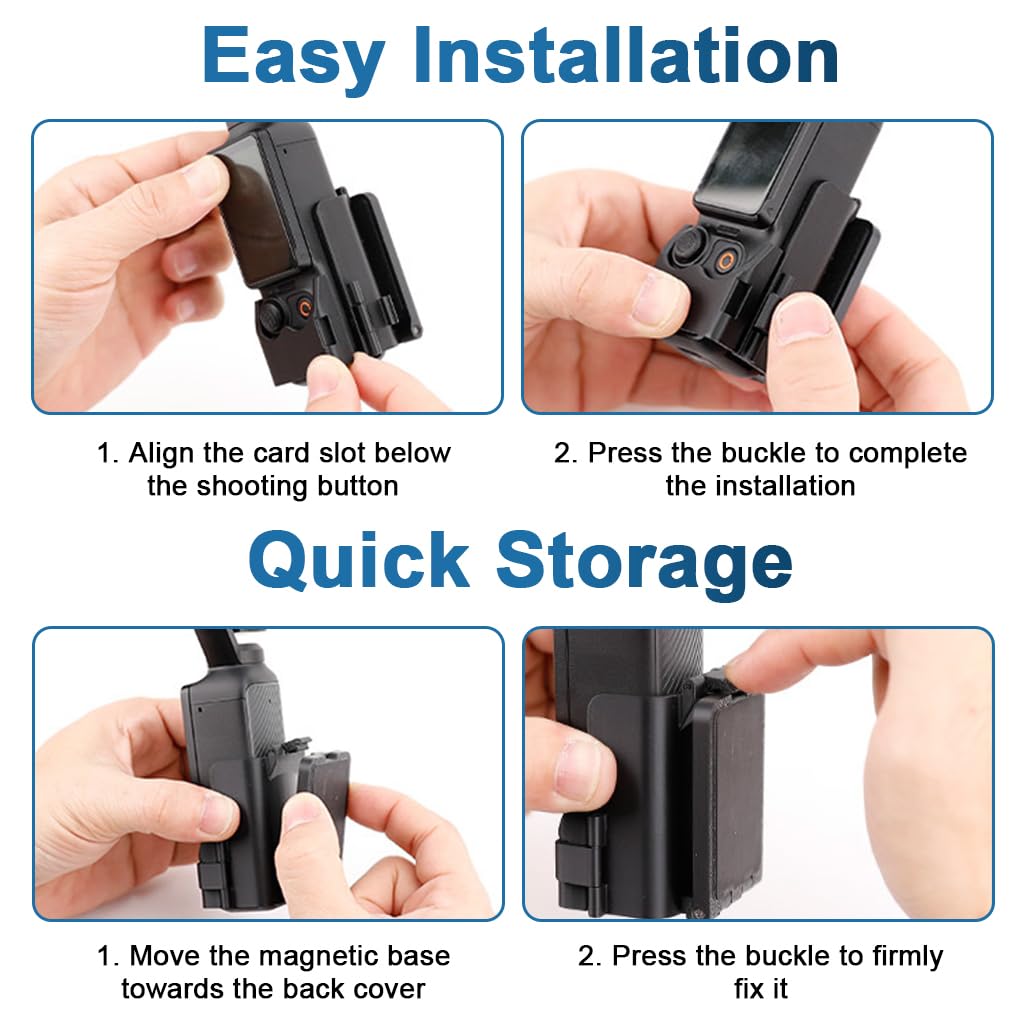 Easy Installation

1. Align the card slot below the shooting button

2. Press the buckle to complete the installation

Quick Storage

1. Move the magnetic base towards the back cover

2. Press the buckle to firmly fix it