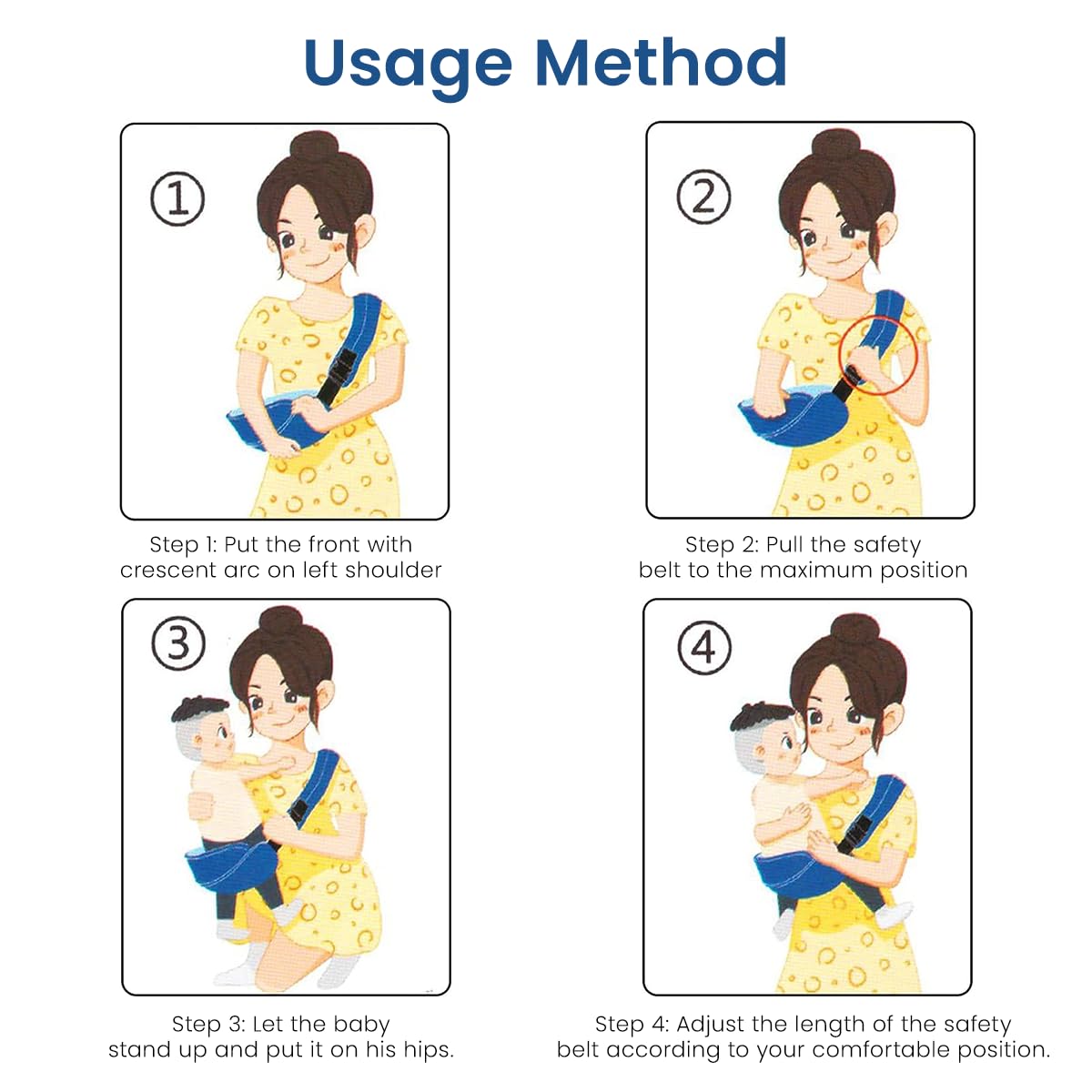 Usage Method

①

Step 1: Put the front with crescent arc on left shoulder

②

Step 2: Pull the safety belt to the maximum position

③

Step 3: Let the baby stand up and put it on his hips.

④

Step 4: Adjust the length of the safety belt according to your comfortable position.