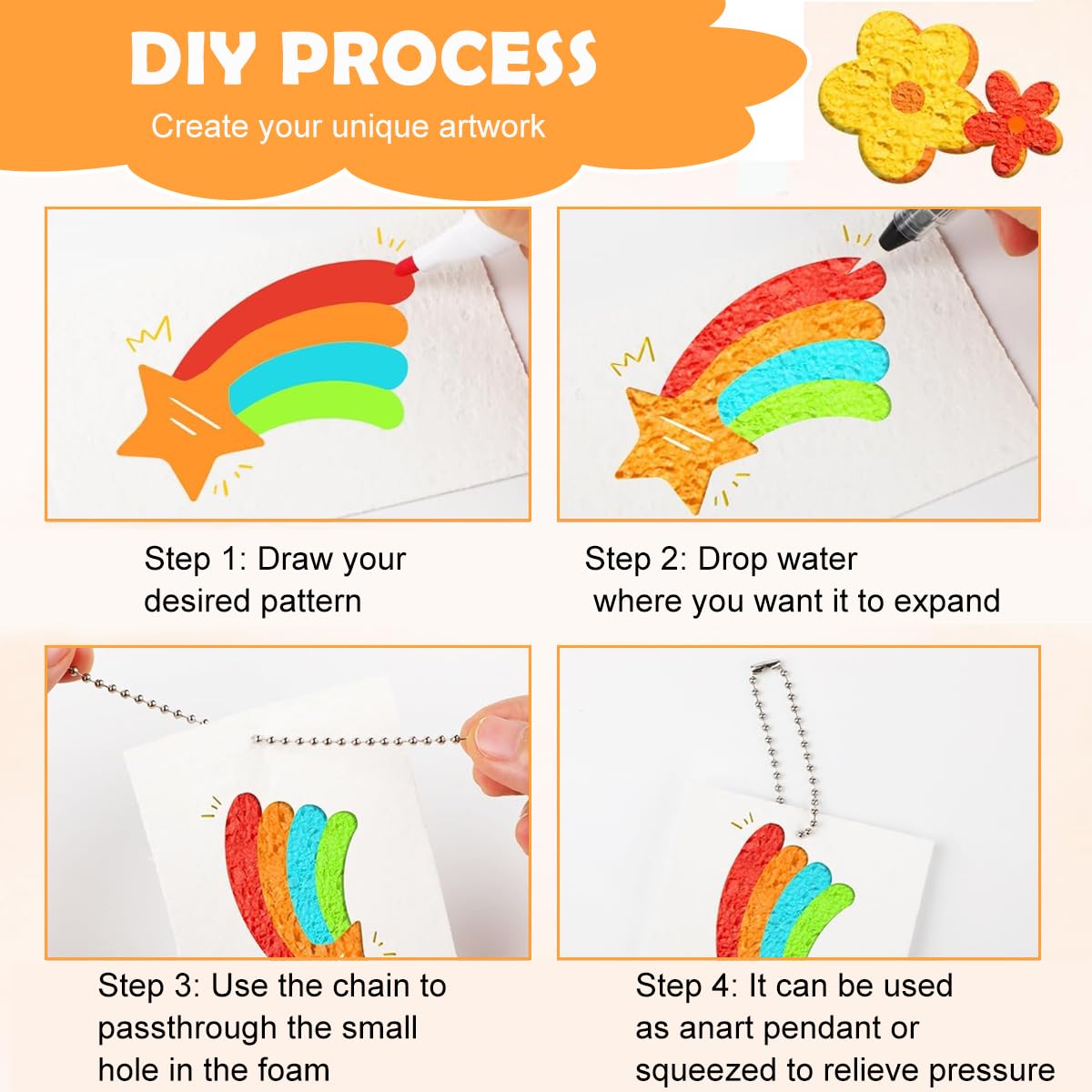 DIY PROCESS
Create your unique artwork

Step 1: Draw your desired pattern

Step 2: Drop water where you want it to expand

Step 3: Use the chain to passthrough the small hole in the foam

Step 4: It can be used as anart pendant or squeezed to relieve pressure