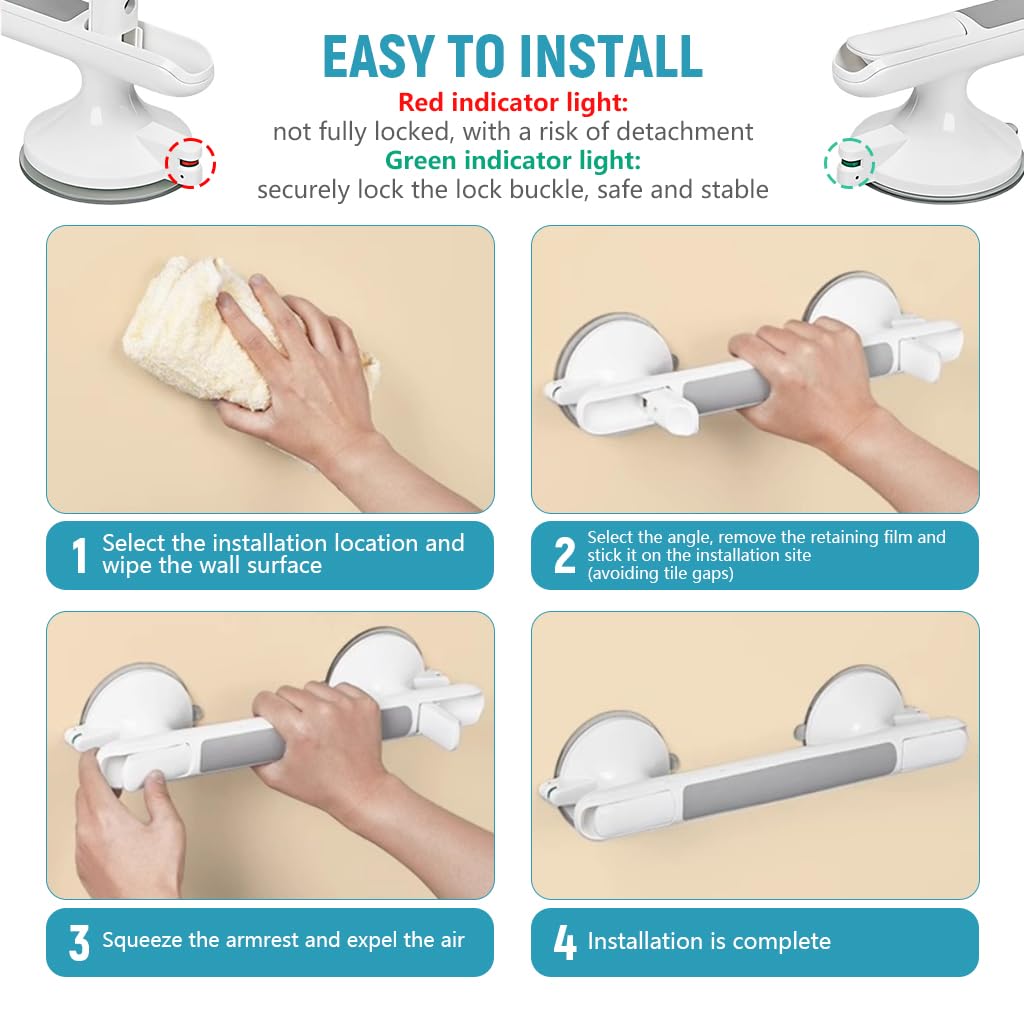 EASY TO INSTALL
Red indicator light:
not fully locked, with a risk of detachment
Green indicator light:
securely lock the lock buckle, safe and stable

1 Select the installation location and wipe the wall surface

2 Select the angle, remove the retaining film and stick it on the installation site (avoiding tile gaps)

3 Squeeze the armrest and expel the air

4 Installation is complete