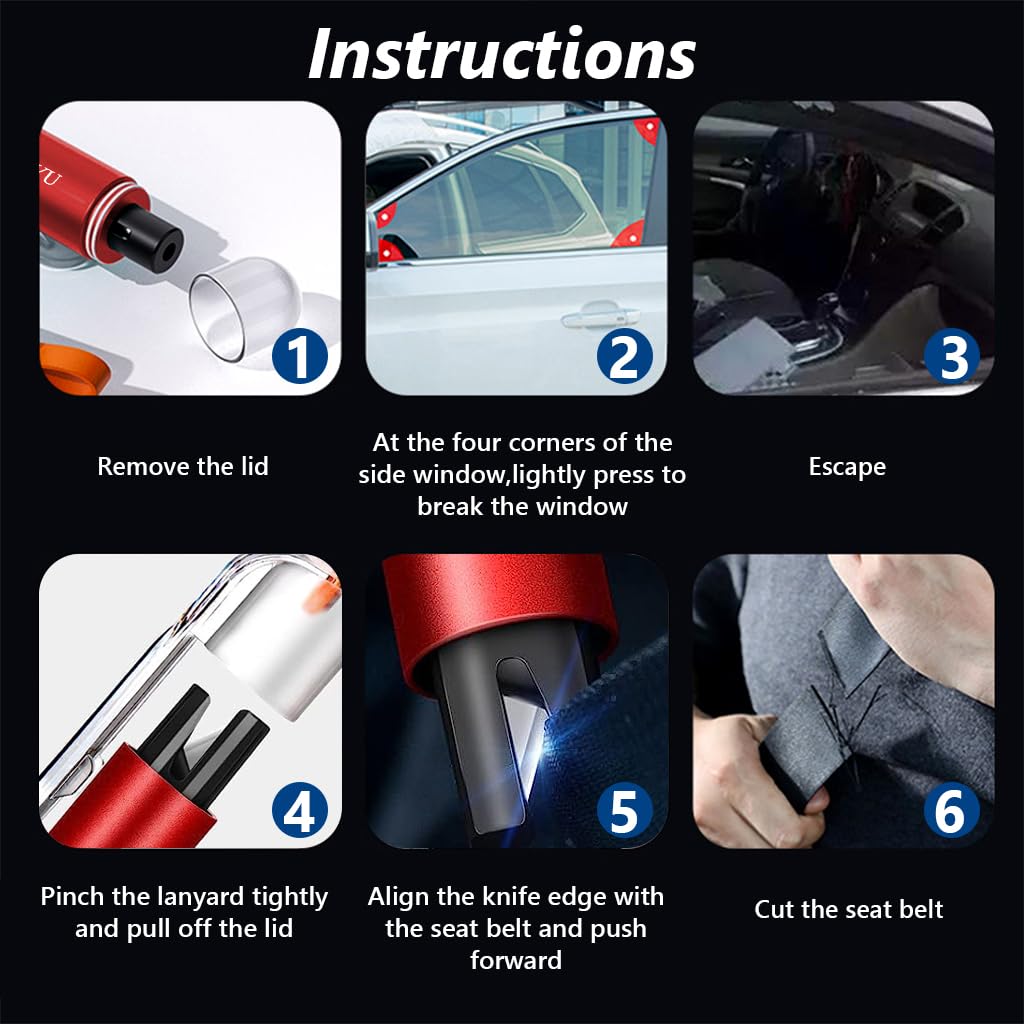 Instructions

1

Remove the lid

2

At the four corners of the side window,lightly press to break the window

3

Escape

4

Pinch the lanyard tightly and pull off the lid

5

Align the knife edge with the seat belt and push forward

6

Cut the seat belt