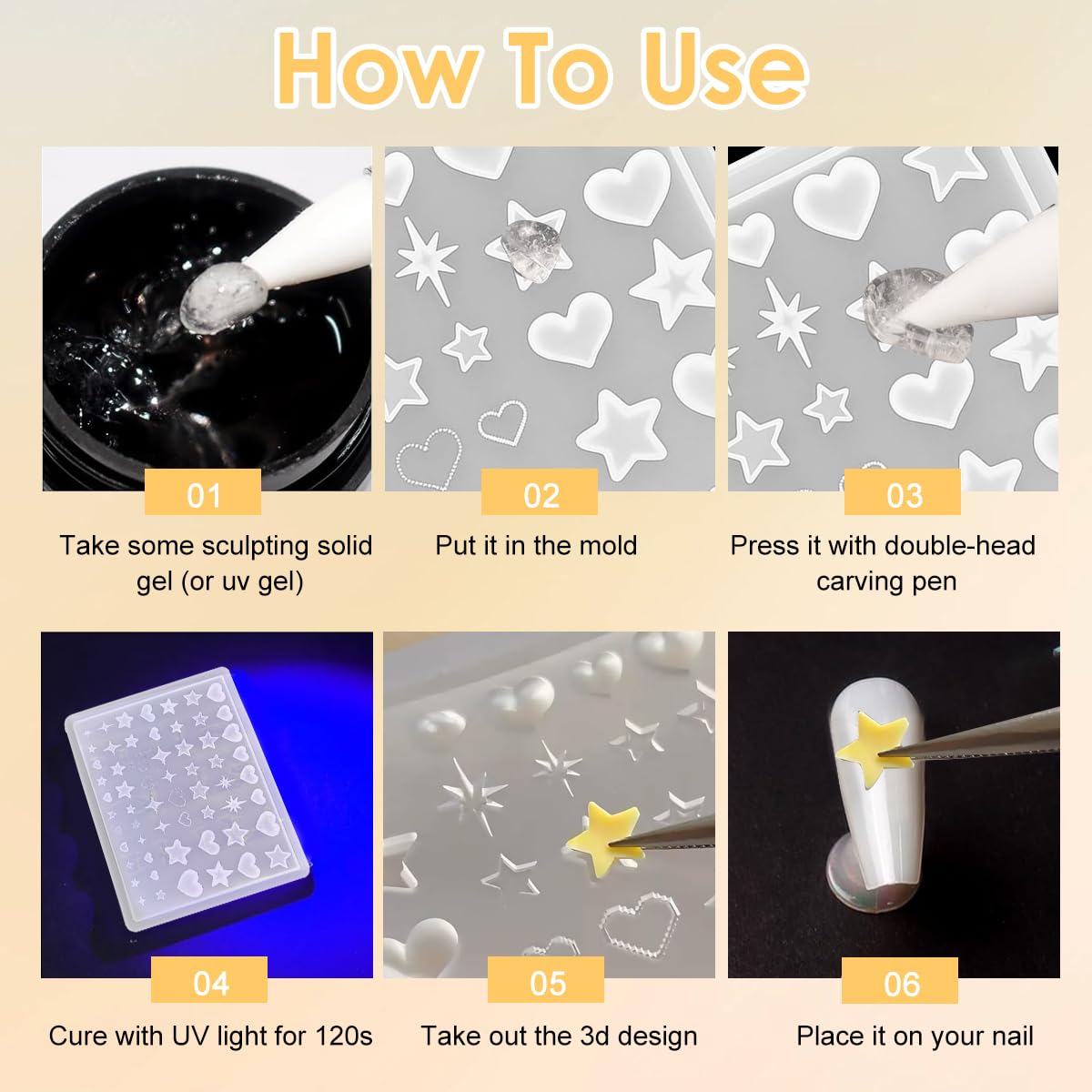 How To Use

01

Take some sculpting solid gel (or uv gel)

02

Put it in the mold

03

Press it with double-head carving pen

04

Cure with UV light for 120s

05

Take out the 3d design

06

Place it on your nail