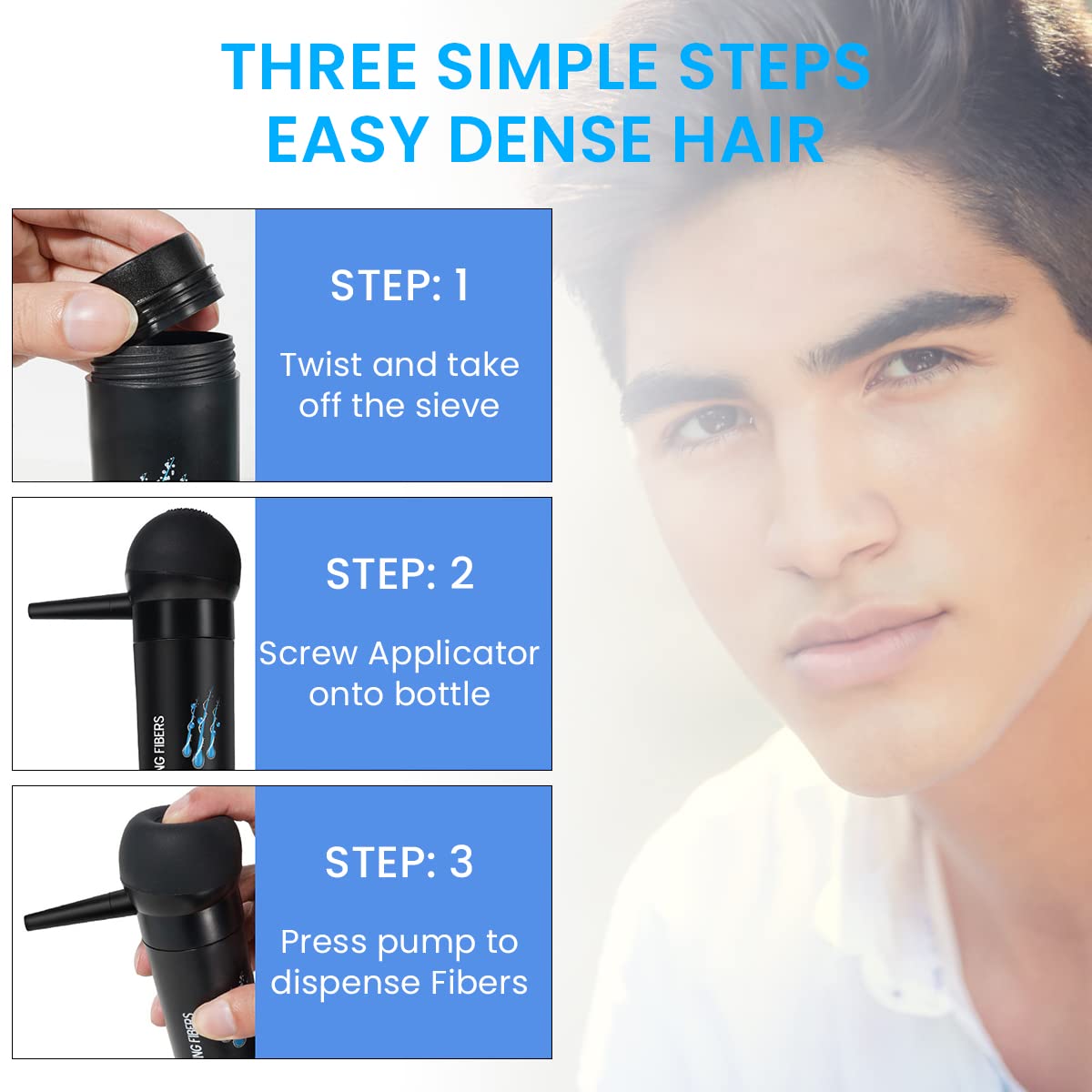 THREE SIMPLE STEPS
EASY DENSE HAIR

STEP: 1

Twist and take off the sieve

NG FIBERS

STEP: 2

Screw Applicator onto bottle

NG FIBERS

STEP: 3

Press pump to dispense Fibers