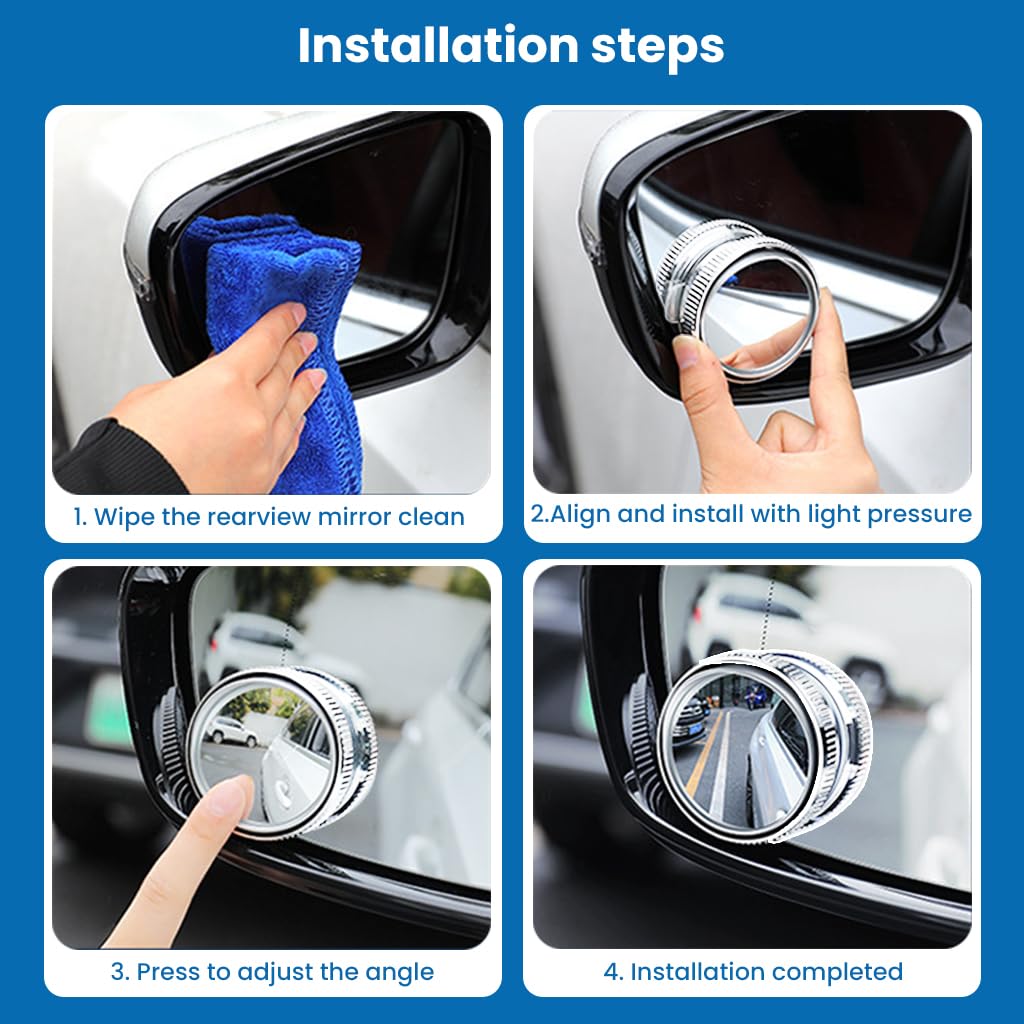 Installation steps

1. Wipe the rearview mirror clean

2.Align and install with light pressure

3. Press to adjust the angle

4. Installation completed