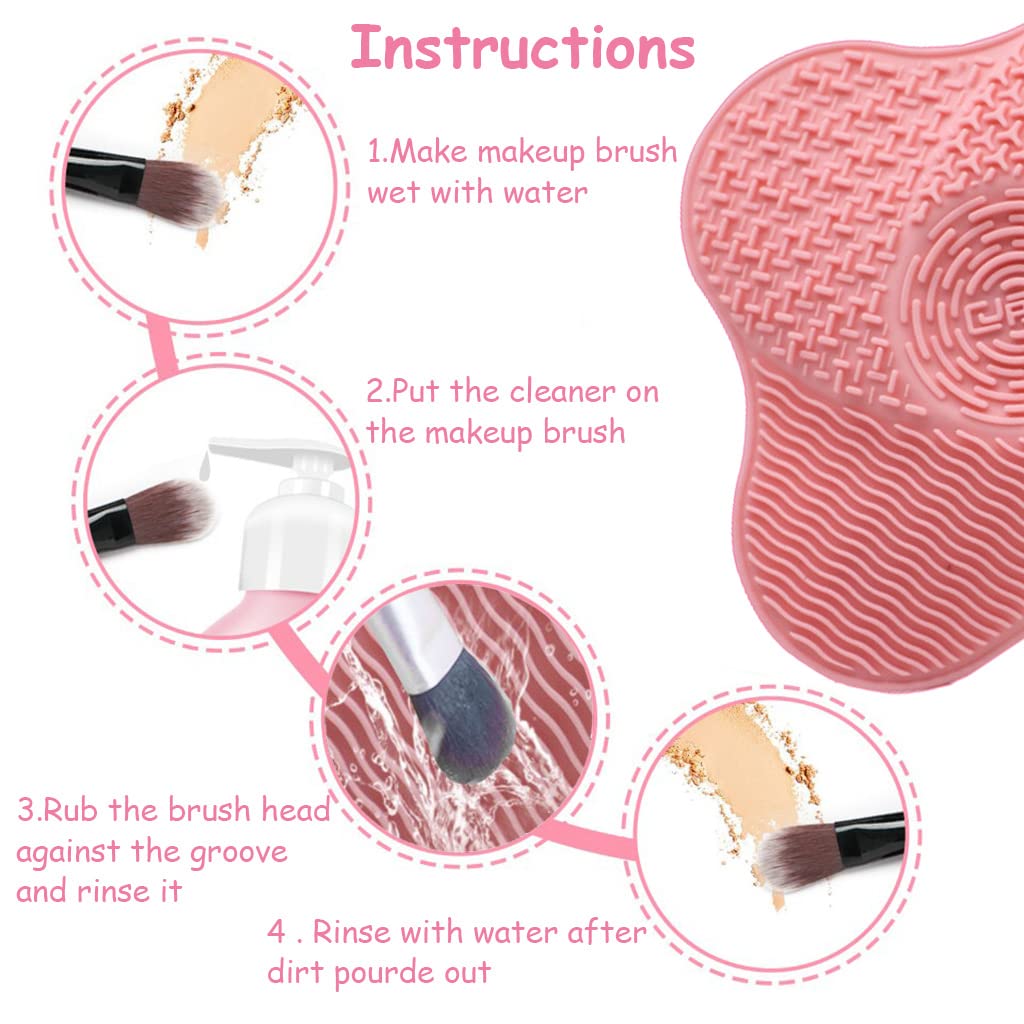 Instructions

1.Make makeup brush wet with water

2.Put the cleaner on the makeup brush

3.Rub the brush head against the groove and rinse it

4 . Rinse with water after dirt pourde out