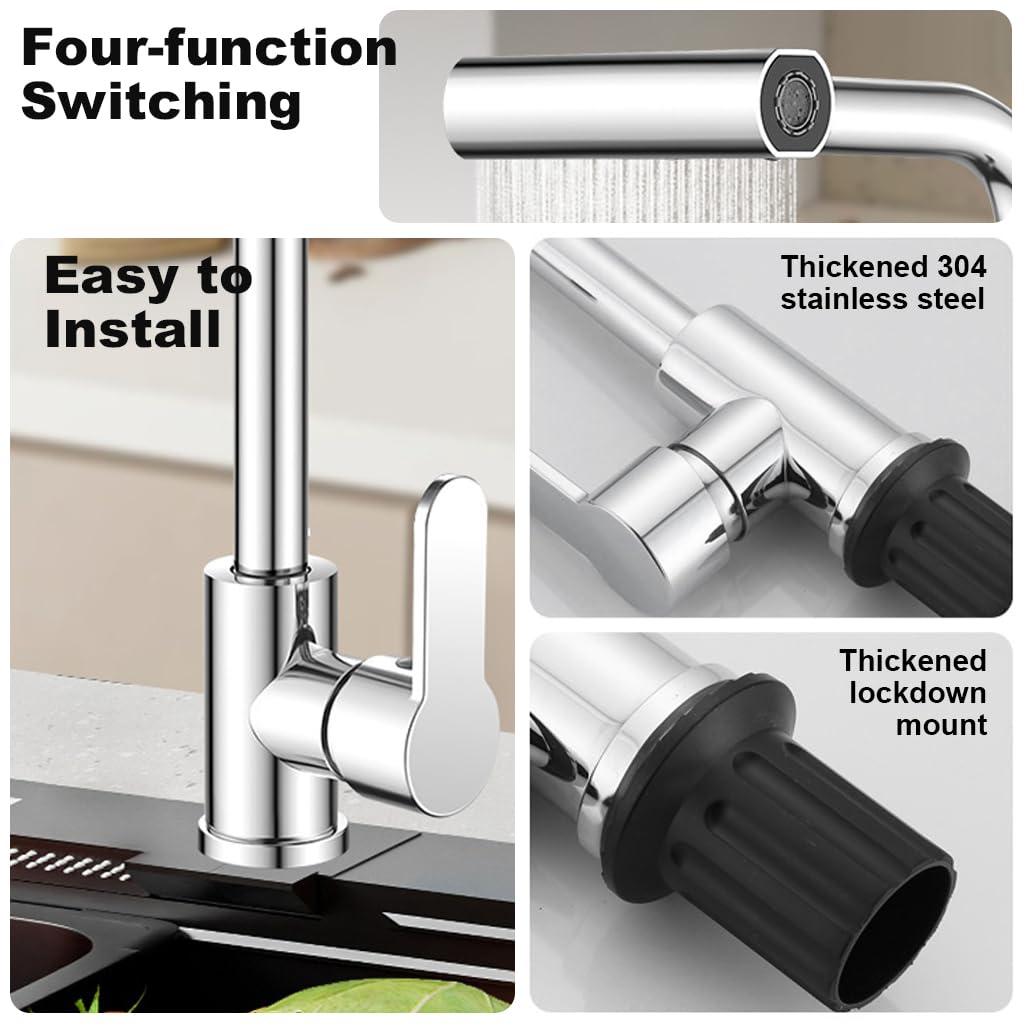 Four-function Switching

Easy to Install

Thickened 304 stainless steel

Thickened lockdown mount