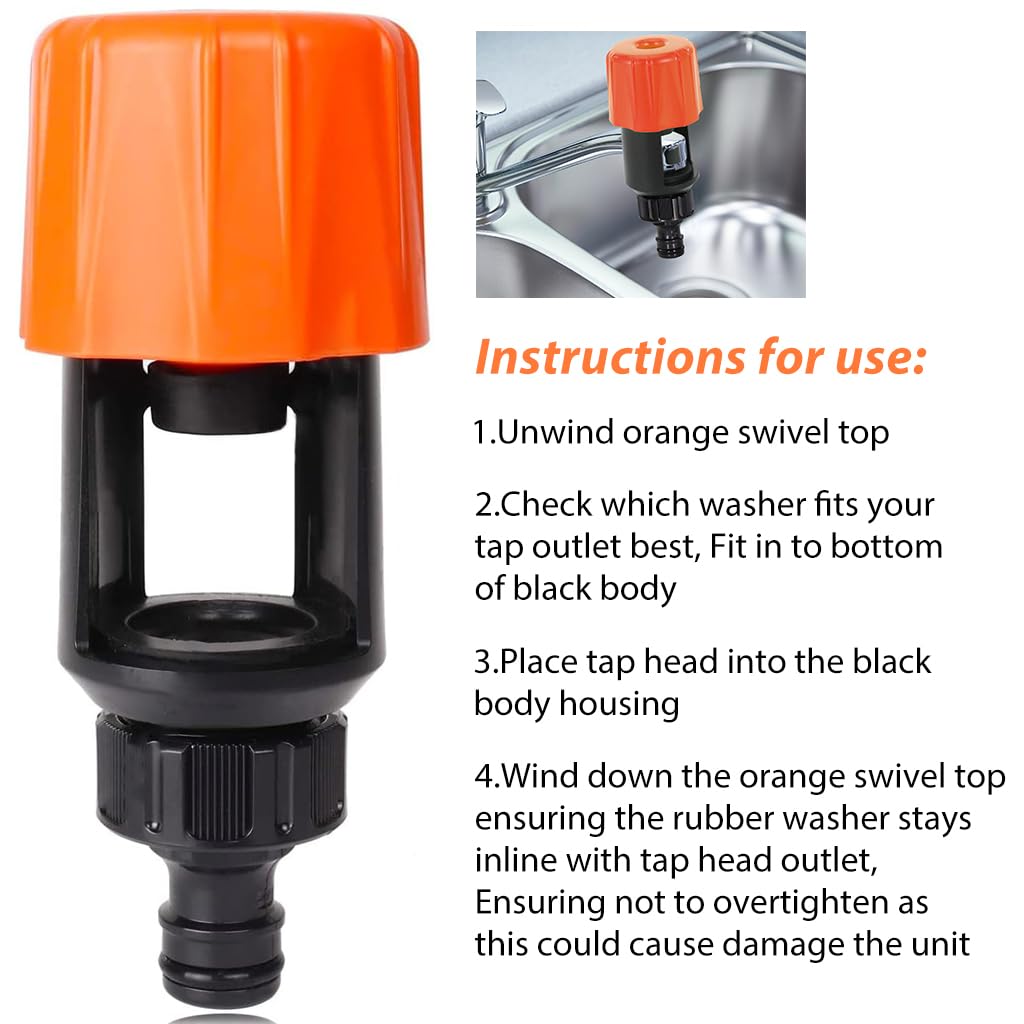 Instructions for use:

1.Unwind orange swivel top

2.Check which washer fits your tap outlet best, Fit in to bottom of black body

3.Place tap head into the black body housing

4.Wind down the orange swivel top ensuring the rubber washer stays inline with tap head outlet, Ensuring not to overtighten as this could cause damage the unit