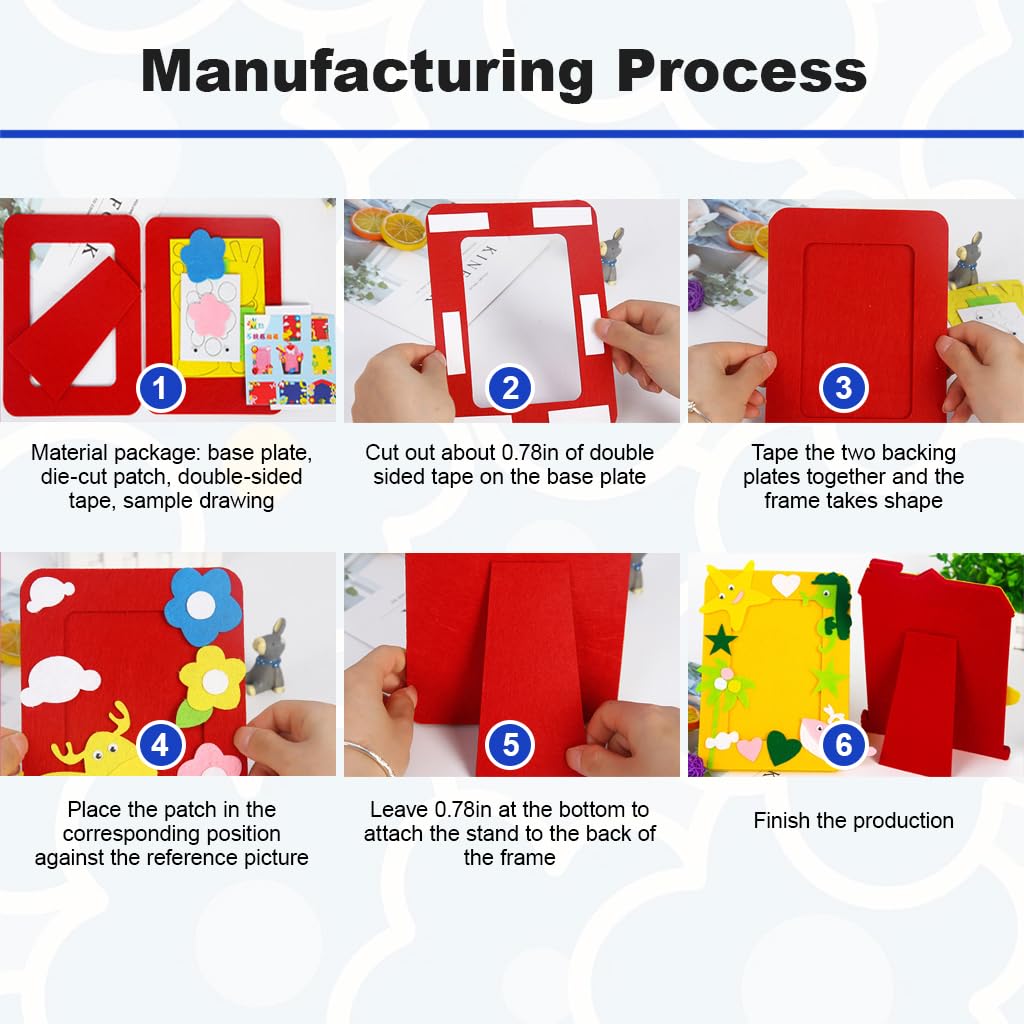 Manufacturing Process

1

Material package: base plate, die-cut patch, double-sided tape, sample drawing

2

Cut out about 0.78in of double sided tape on the base plate

3

Tape the two backing plates together and the frame takes shape

4

Place the patch in the corresponding position against the reference picture

5

Leave 0.78in at the bottom to attach the stand to the back of the frame

6

Finish the production