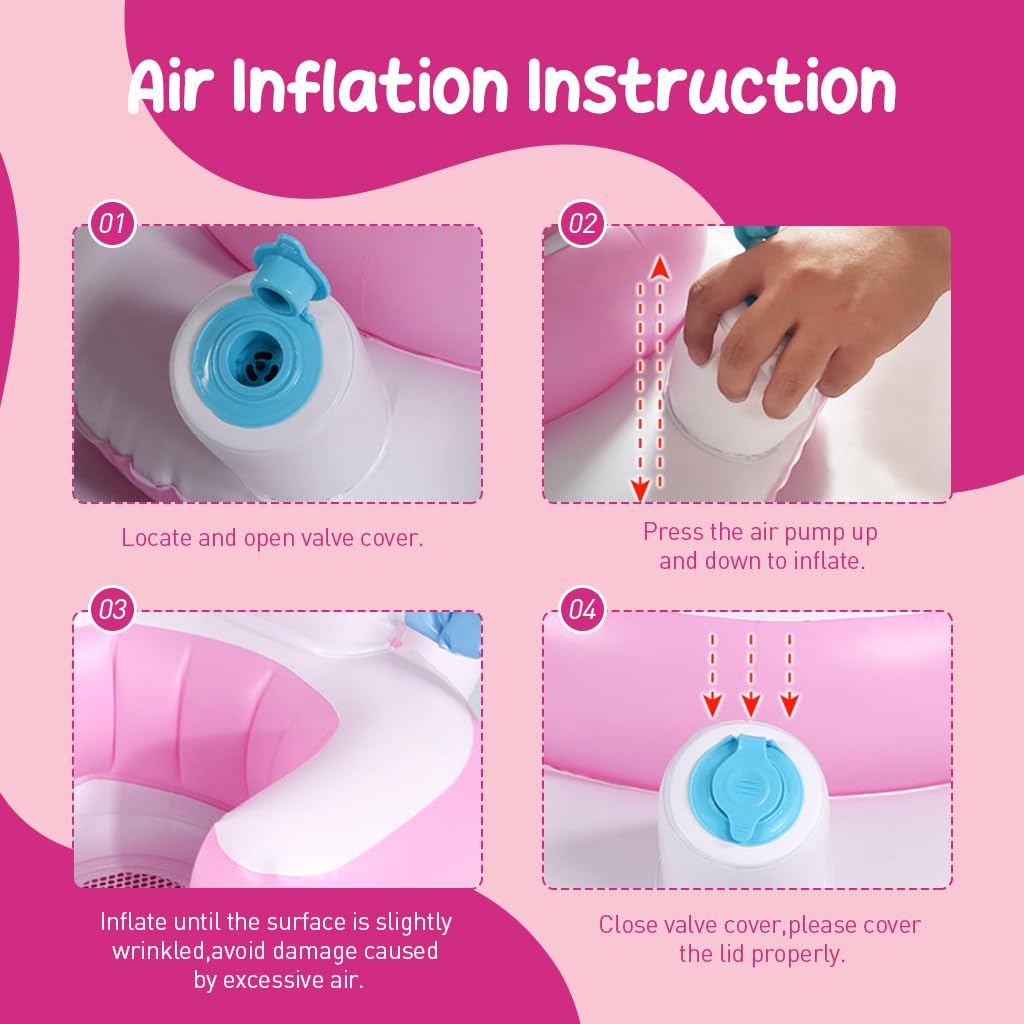 Air Inflation Instruction

01

Locate and open valve cover.

02

Press the air pump up and down to inflate.

03

Inflate until the surface is slightly wrinkled,avoid damage caused by excessive air.

04

Close valve cover,please cover the lid properly.