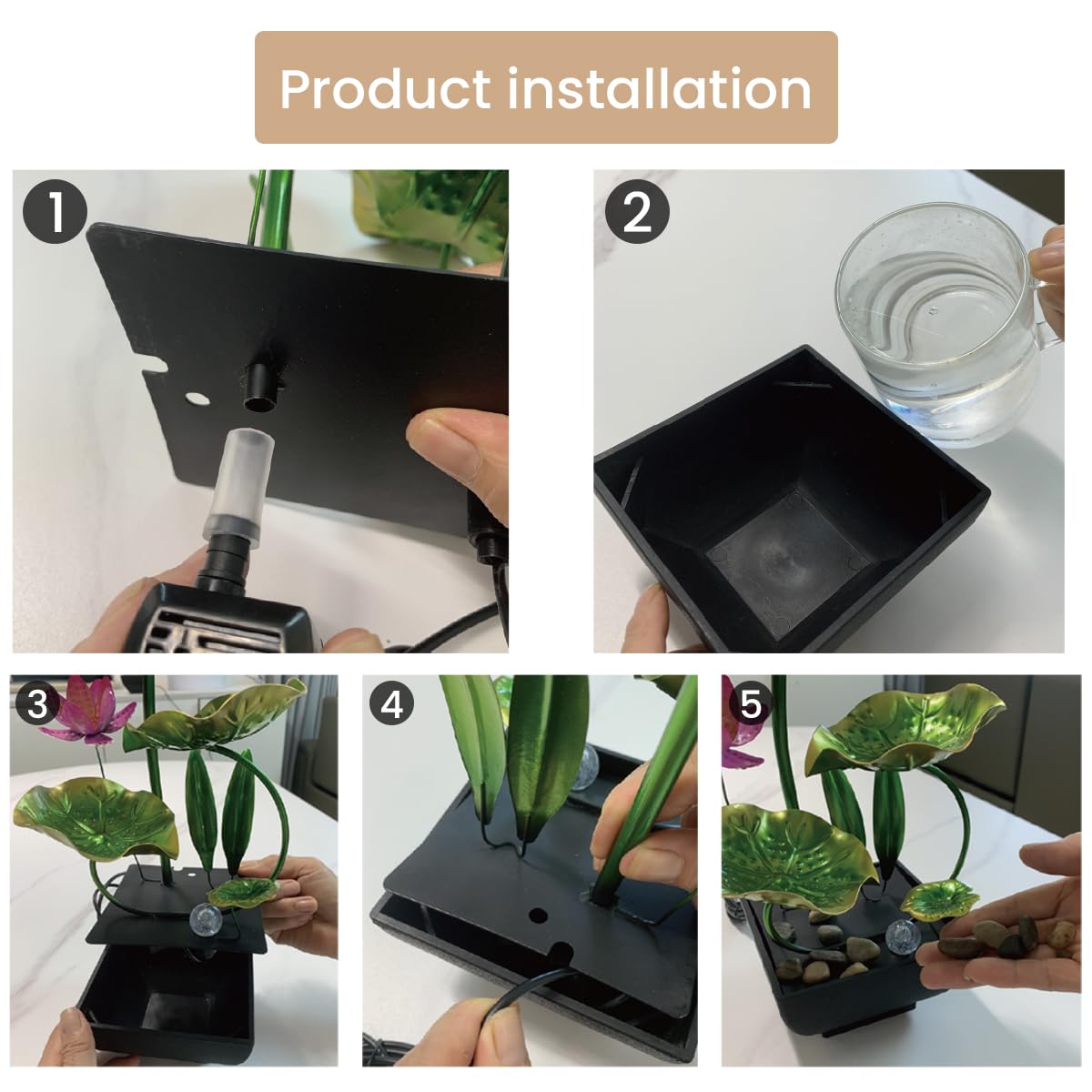 Product installation

1

2

3

4

5