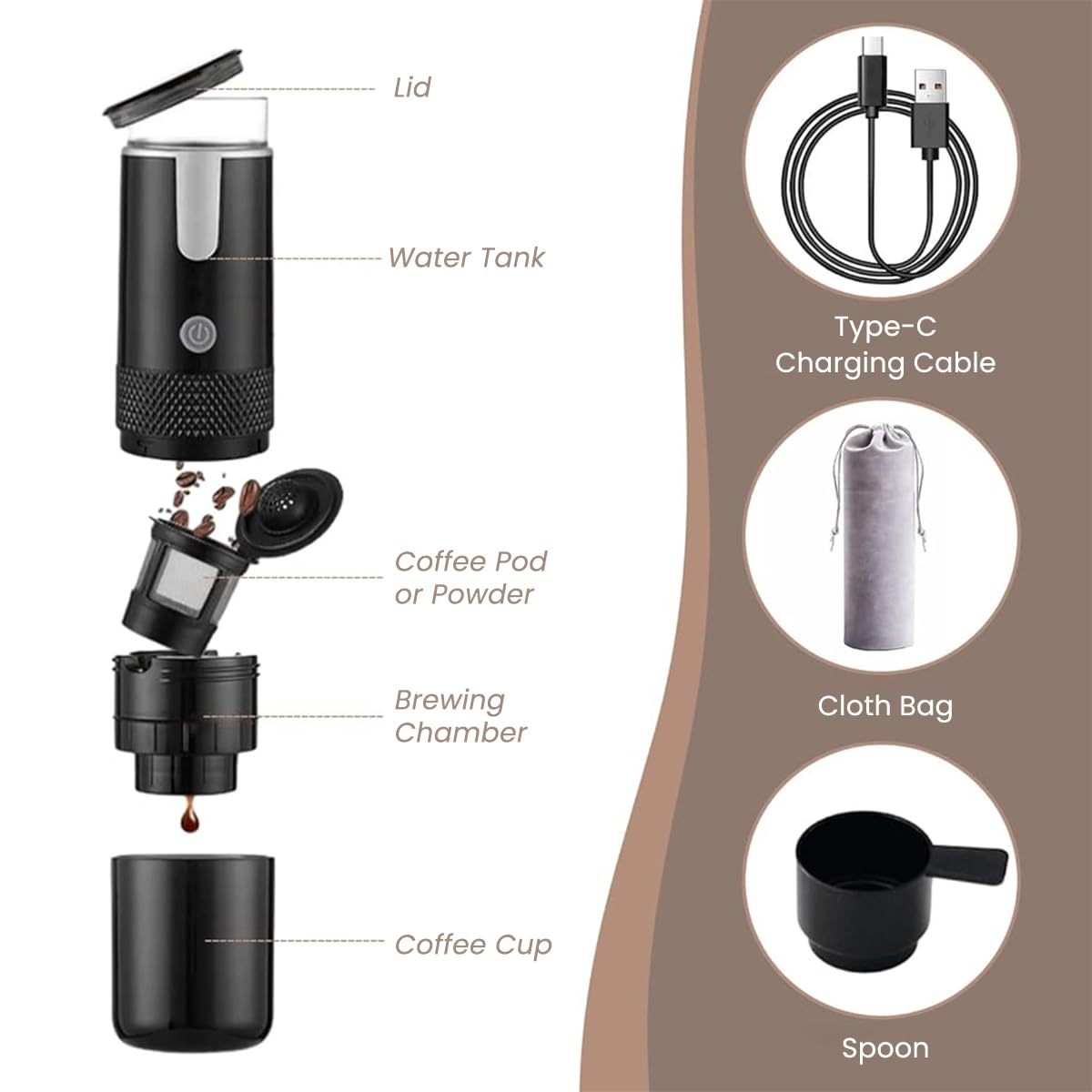 Lid

Water Tank

Coffee Pod or Powder

Brewing Chamber

Coffee Cup

Type-C Charging Cable

Cloth Bag

Spoon