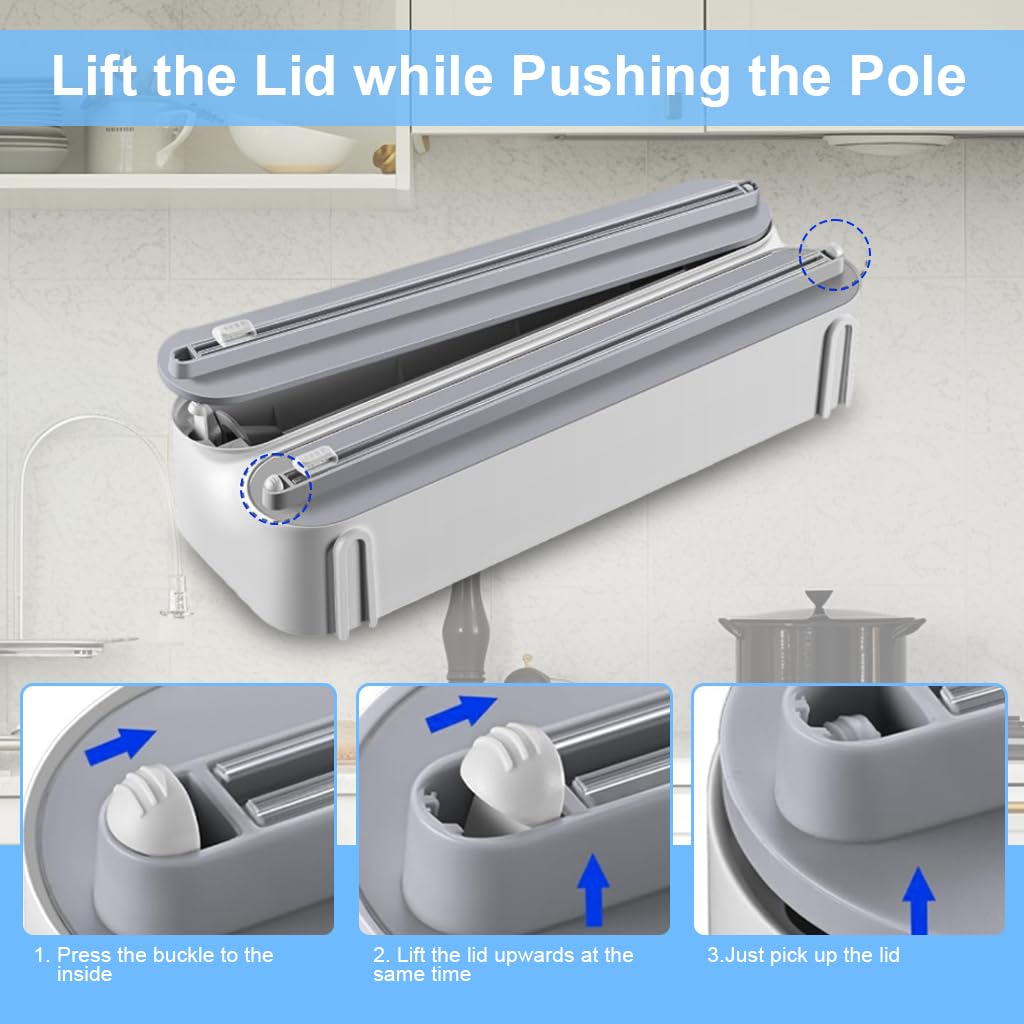 Lift the Lid while Pushing the Pole

1. Press the buckle to the inside

2. Lift the lid upwards at the same time

3.Just pick up the lid