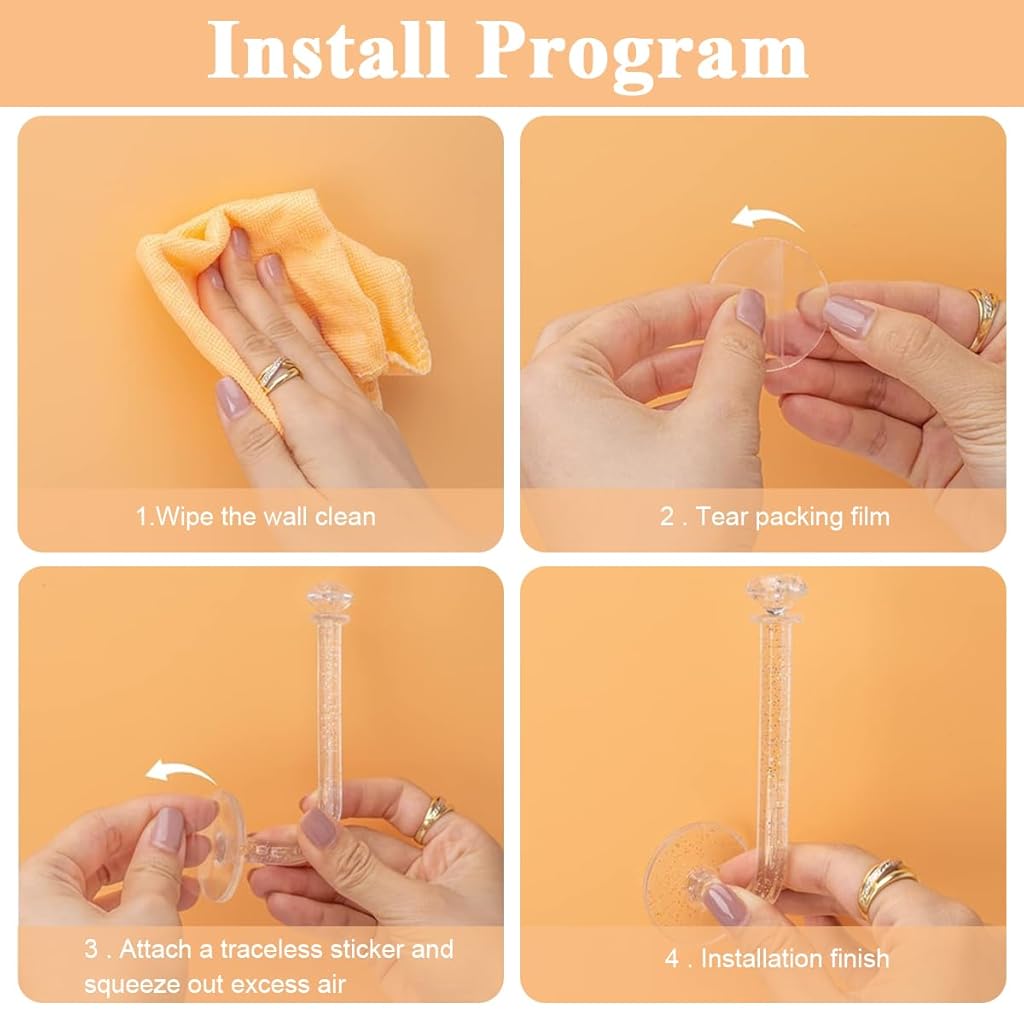 Install Program

1.Wipe the wall clean

2 . Tear packing film

3 . Attach a traceless sticker and squeeze out excess air

4 . Installation finish