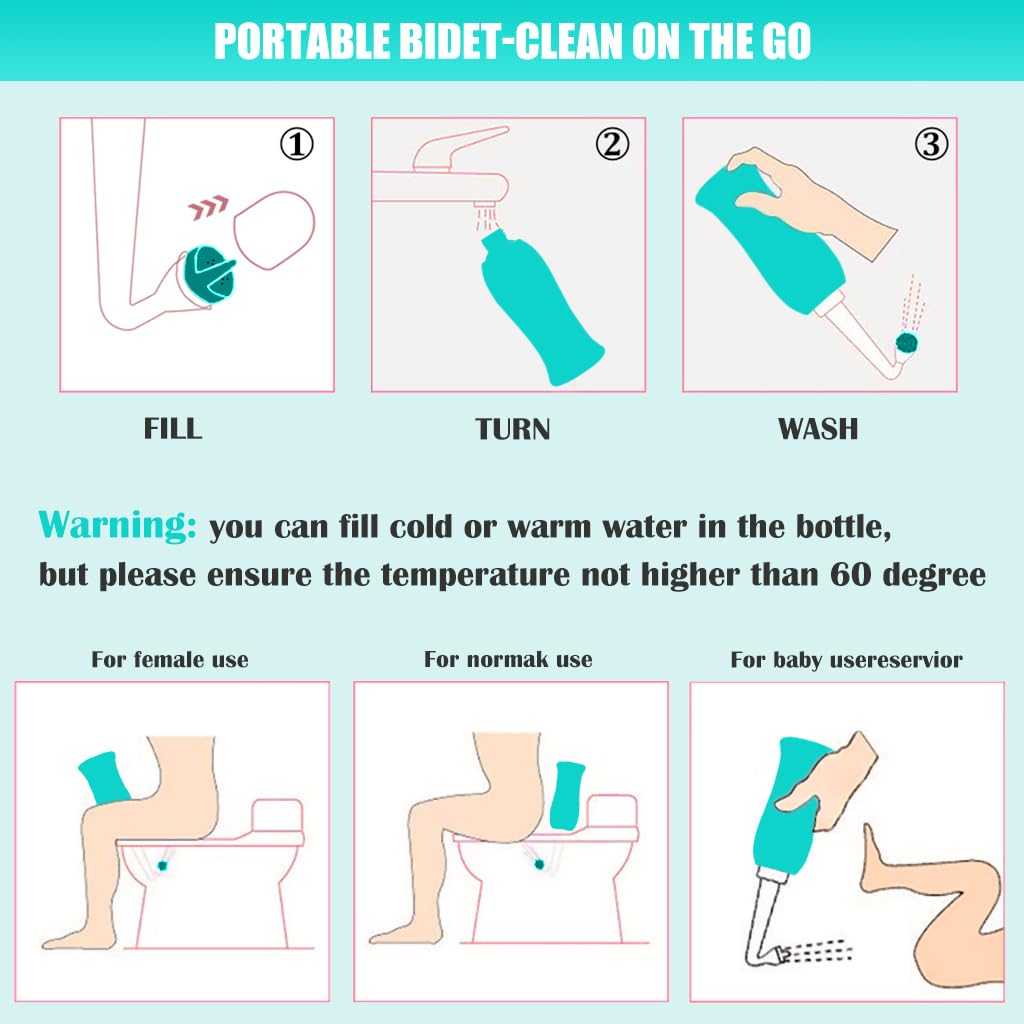 PORTABLE BIDET-CLEAN ON THE GO

①

②

③

FILL

TURN

WASH

Warning: you can fill cold or warm water in the bottle, but please ensure the temperature not higher than 60 degree

For female use

For normak use

For baby usereservior